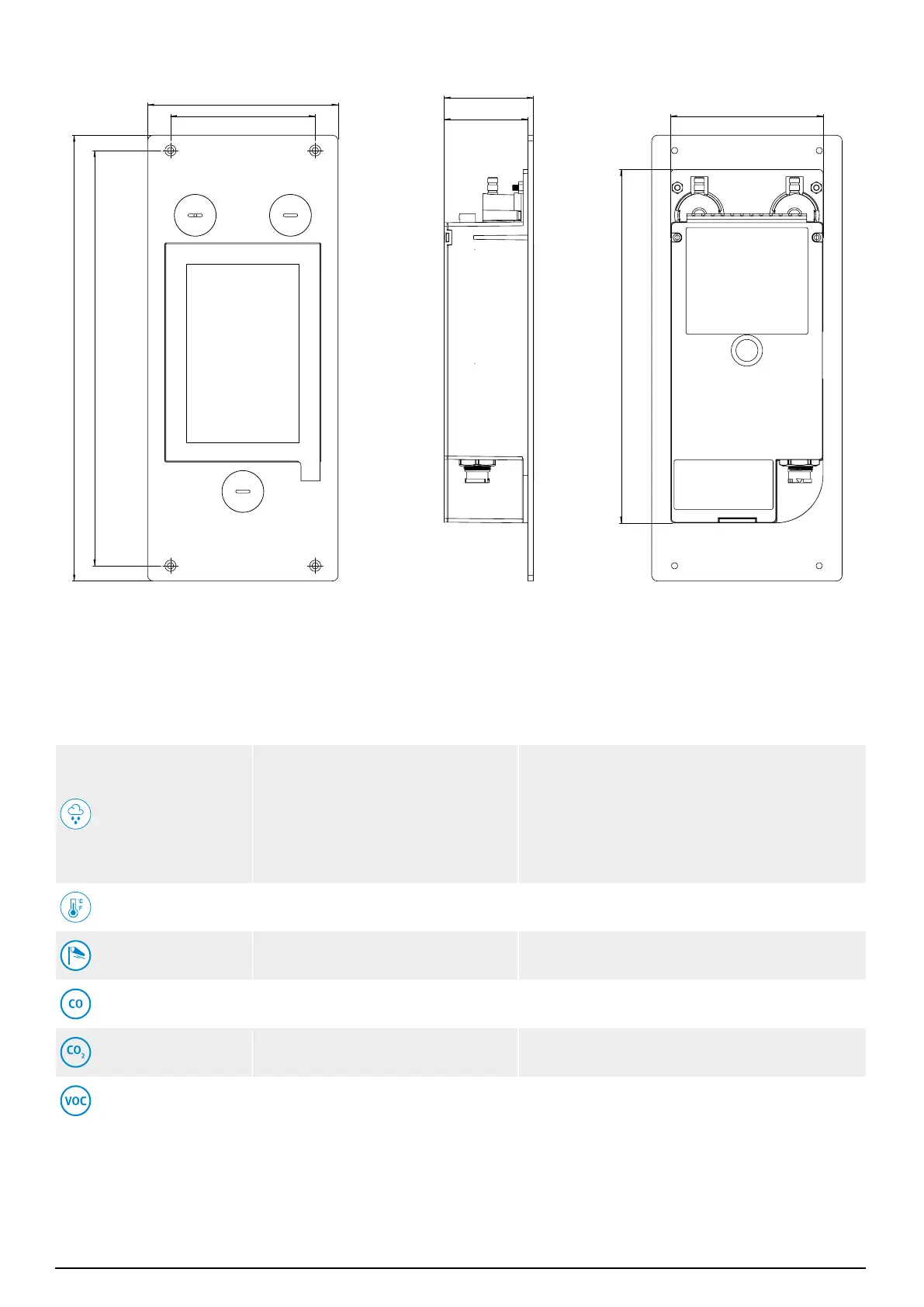 CO

$CO_2$

VOC