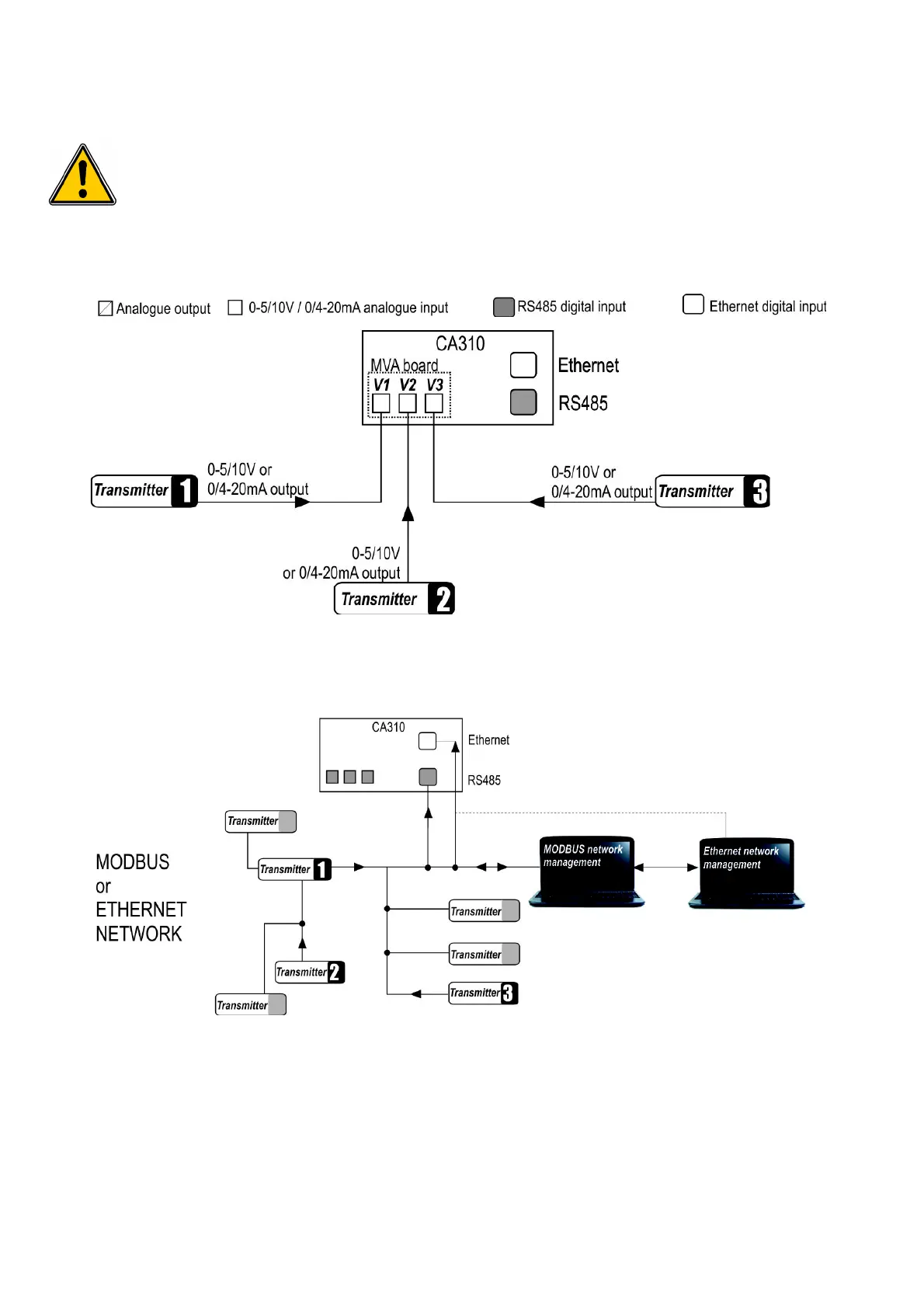 Analogue output 0-5/10V / 0/4-20mA analogue input RS485 digital input Ethernet digital input

CA310
MVA board
V1 V2 V3
Ethernet
RS485

Transmitter 1
0-5/10V or
0/4-20mA output

0-5/10V or
0/4-20mA output
Transmitter 3

0-5/10V
or 0/4-20mA output
Transmitter 2

CA310
Ethernet
RS485

MODBUS
or
ETHERNET
NETWORK

Transmitter
Transmitter 1
Transmitter 2
Transmitter
Transmitter
Transmitter
Transmitter 3

MODBUS network management
Ethernet network management