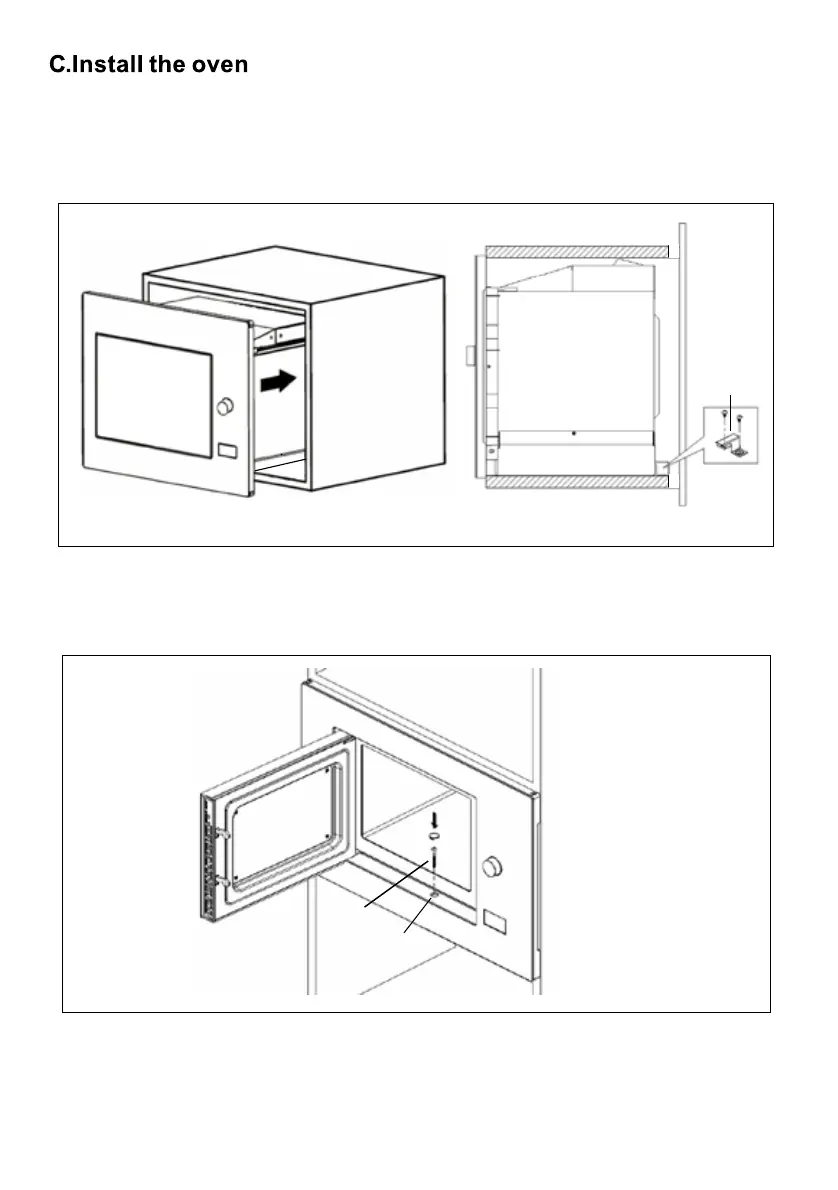 C.Install the oven