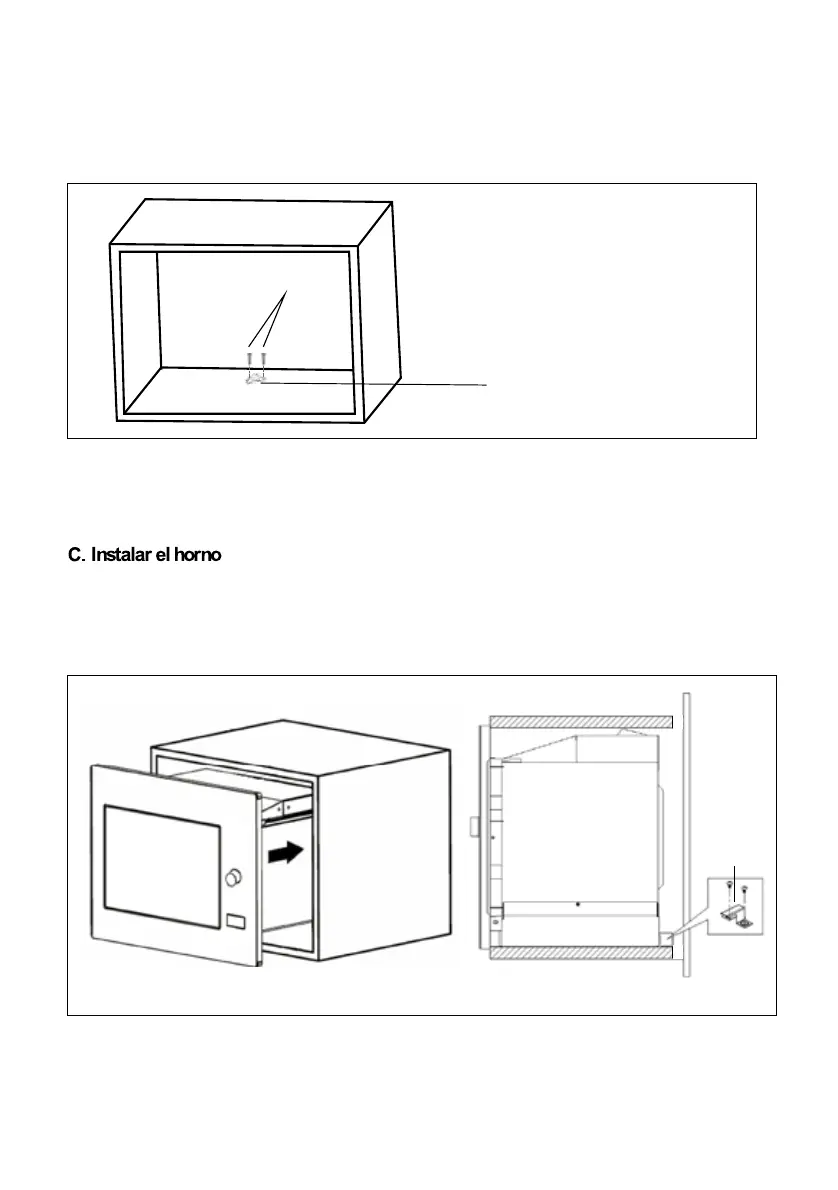 C. Instalar el horno