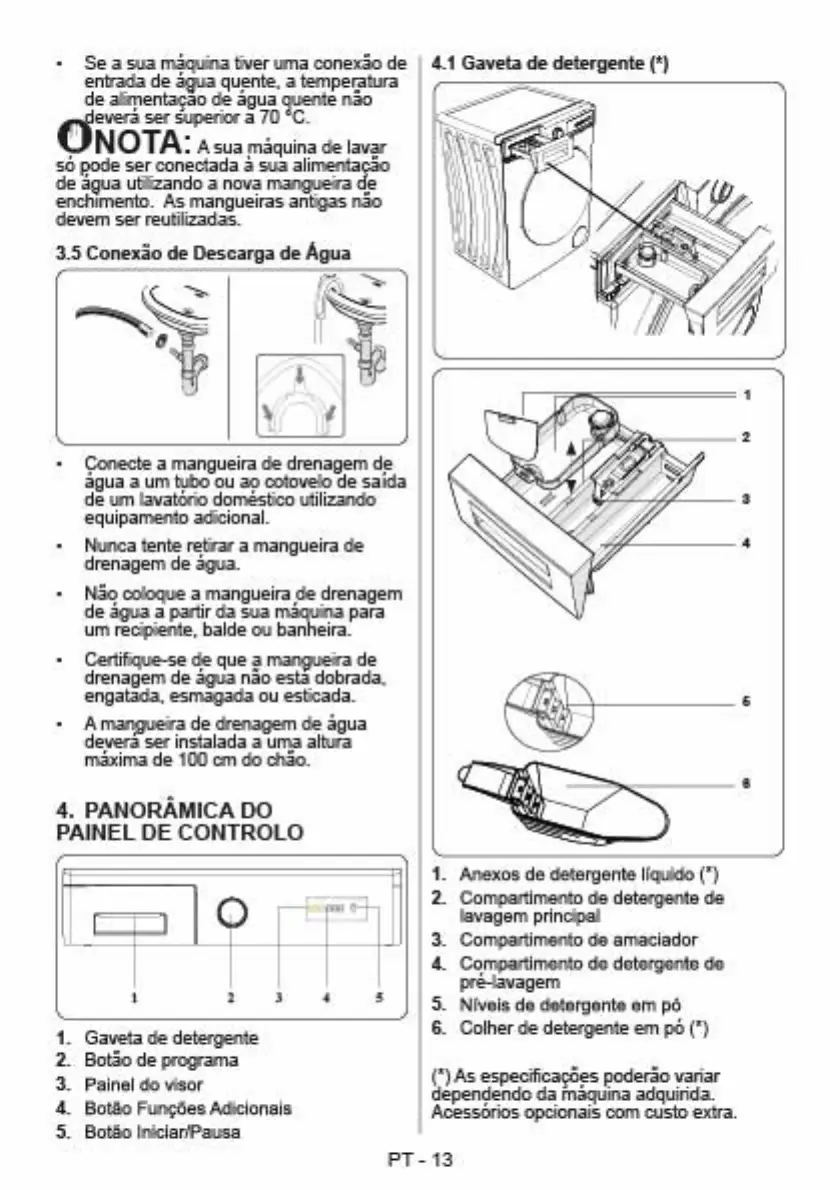 • Se a sua máquina tiver uma conexão de entrada de água quente, a temperatura de alimentação de água quente não deverá ser superior a 70 °C.

NOTA: A sua máquina de lavar só pode ser conectada à sua alimentação de água utilizando a nova mangueira de enchimento. As mangueiras antigas não devem ser reutilizadas.

3.5 Conexão de Descarga de Água

• Conecte a mangueira de drenagem de água a um tubo ou ao cotovelo de saída de um lavatório doméstico utilizando equipamento adicional.

• Nunca tente retirar a mangueira de drenagem de água.

• Não coloque a mangueira de drenagem de água a partir da sua máquina para um recipiente, balde ou banheira.

• Certifique-se de que a mangueira de drenagem de água não está dobrada, engatada, esmagada ou esticada.

• A mangueira de drenagem de água deverá ser instalada a uma altura máxima de 100 cm do chão.

4. PANORÂMICA DO PAINEL DE CONTROLO

1 2 3 4 5

1. Gaveta de detergente
2. Botão de programa
3. Painel do visor
4. Botão Funções Adicionais
5. Botão Iniciar/Pausa

4.1 Gaveta de detergente (*)

1
2
3
4
5
6

1. Anexos de detergente líquido (*)
2. Compartimento de detergente de lavagem principal
3. Compartimento de amaciador
4. Compartimento de detergente de pré-lavagem
5. Níveis de detergente em pó
6. Colher de detergente em pó (*)

(*) As especificações poderão variar dependendo da máquina adquirida. Acessórios opcionais com custo extra.

PT - 13