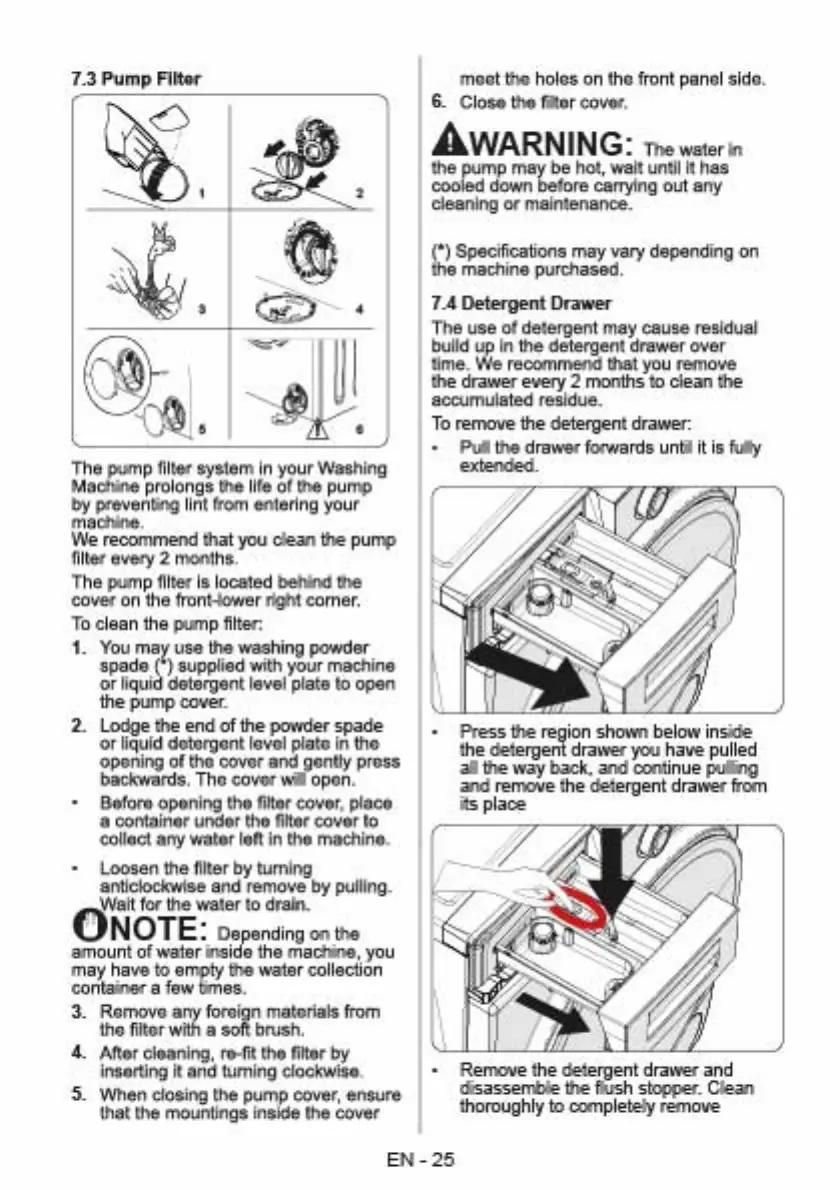 7.3 Pump Filter

1

2

3

4

5

6

The pump filter system in your Washing Machine prolongs the life of the pump by preventing lint from entering your machine.
We recommend that you clean the pump filter every 2 months.

The pump filter is located behind the cover on the front-lower right corner.

To clean the pump filter:

1. You may use the washing powder spade (*) supplied with your machine or liquid detergent level plate to open the pump cover.

2. Lodge the end of the powder spade or liquid detergent level plate in the opening of the cover and gently press backwards. The cover will open.

• Before opening the filter cover, place a container under the filter cover to collect any water left in the machine.

• Loosen the filter by turning anticlockwise and remove by pulling. Wait for the water to drain.

NOTE: Depending on the amount of water inside the machine, you may have to empty the water collection container a few times.

3. Remove any foreign materials from the filter with a soft brush.

4. After cleaning, re-fit the filter by inserting it and turning clockwise.

5. When closing the pump cover, ensure that the mountings inside the cover meet the holes on the front panel side.

6. Close the filter cover.

WARNING: The water in the pump may be hot, wait until it has cooled down before carrying out any cleaning or maintenance.

(*) Specifications may vary depending on the machine purchased.

7.4 Detergent Drawer

The use of detergent may cause residual build up in the detergent drawer over time. We recommend that you remove the drawer every 2 months to clean the accumulated residue.

To remove the detergent drawer:

• Pull the drawer forwards until it is fully extended.

• Press the region shown below inside the detergent drawer you have pulled all the way back, and continue pulling and remove the detergent drawer from its place

• Remove the detergent drawer and disassemble the flush stopper. Clean thoroughly to completely remove

EN - 25