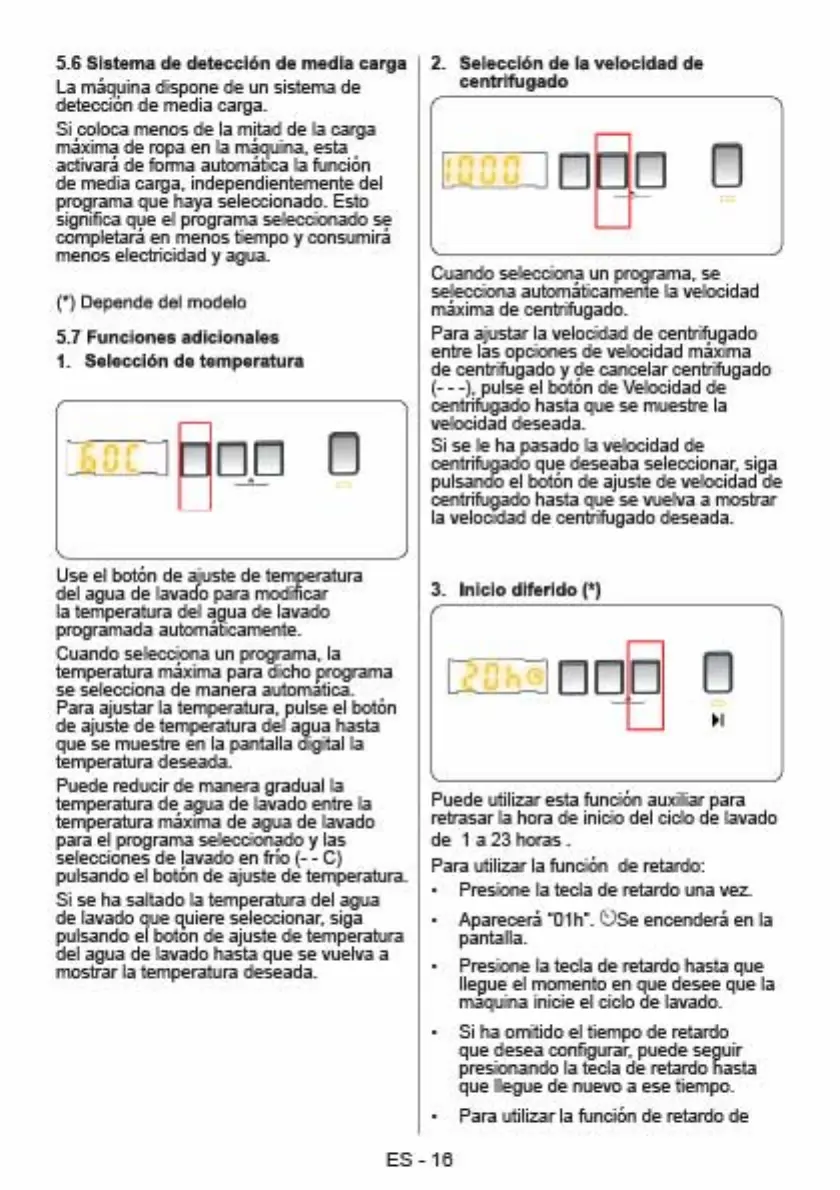 5.6 Sistema de detección de media carga

La máquina dispone de un sistema de detección de media carga.

Si coloca menos de la mitad de la carga máxima de ropa en la máquina, esta activará de forma automática la función de media carga, independientemente del programa que haya seleccionado. Esto significa que el programa seleccionado se completará en menos tiempo y consumirá menos electricidad y agua.

(*) Depende del modelo

5.7 Funciones adicionales

1. Selección de temperatura

60C

Use el botón de ajuste de temperatura del agua de lavado para modificar la temperatura del agua de lavado programada automáticamente.

Cuando selecciona un programa, la temperatura máxima para dicho programa se selecciona de manera automática. Para ajustar la temperatura, pulse el botón de ajuste de temperatura del agua hasta que se muestre en la pantalla digital la temperatura deseada.

Puede reducir de manera gradual la temperatura de agua de lavado entre la temperatura máxima de agua de lavado para el programa seleccionado y las selecciones de lavado en frío (- - C) pulsando el botón de ajuste de temperatura.

Si se ha saltado la temperatura del agua de lavado que quiere seleccionar, siga pulsando el botón de ajuste de temperatura del agua de lavado hasta que se vuelva a mostrar la temperatura deseada.

2. Selección de la velocidad de centrifugado

1000

Cuando selecciona un programa, se selecciona automáticamente la velocidad máxima de centrifugado.

Para ajustar la velocidad de centrifugado entre las opciones de velocidad máxima de centrifugado y de cancelar centrifugado (- - -), pulse el botón de Velocidad de centrifugado hasta que se muestre la velocidad deseada.

Si se le ha pasado la velocidad de centrifugado que deseaba seleccionar, siga pulsando el botón de ajuste de velocidad de centrifugado hasta que se vuelva a mostrar la velocidad de centrifugado deseada.

3. Inicio diferido (*)

20h

Puede utilizar esta función auxiliar para retrasar la hora de inicio del ciclo de lavado de 1 a 23 horas .

Para utilizar la función de retardo:

• Presione la tecla de retardo una vez.

• Aparecerá "01h". Se encenderá en la pantalla.

• Presione la tecla de retardo hasta que llegue el momento en que desee que la máquina inicie el ciclo de lavado.

• Si ha omitido el tiempo de retardo que desea configurar, puede seguir presionando la tecla de retardo hasta que llegue de nuevo a ese tiempo.

• Para utilizar la función de retardo de

ES - 16