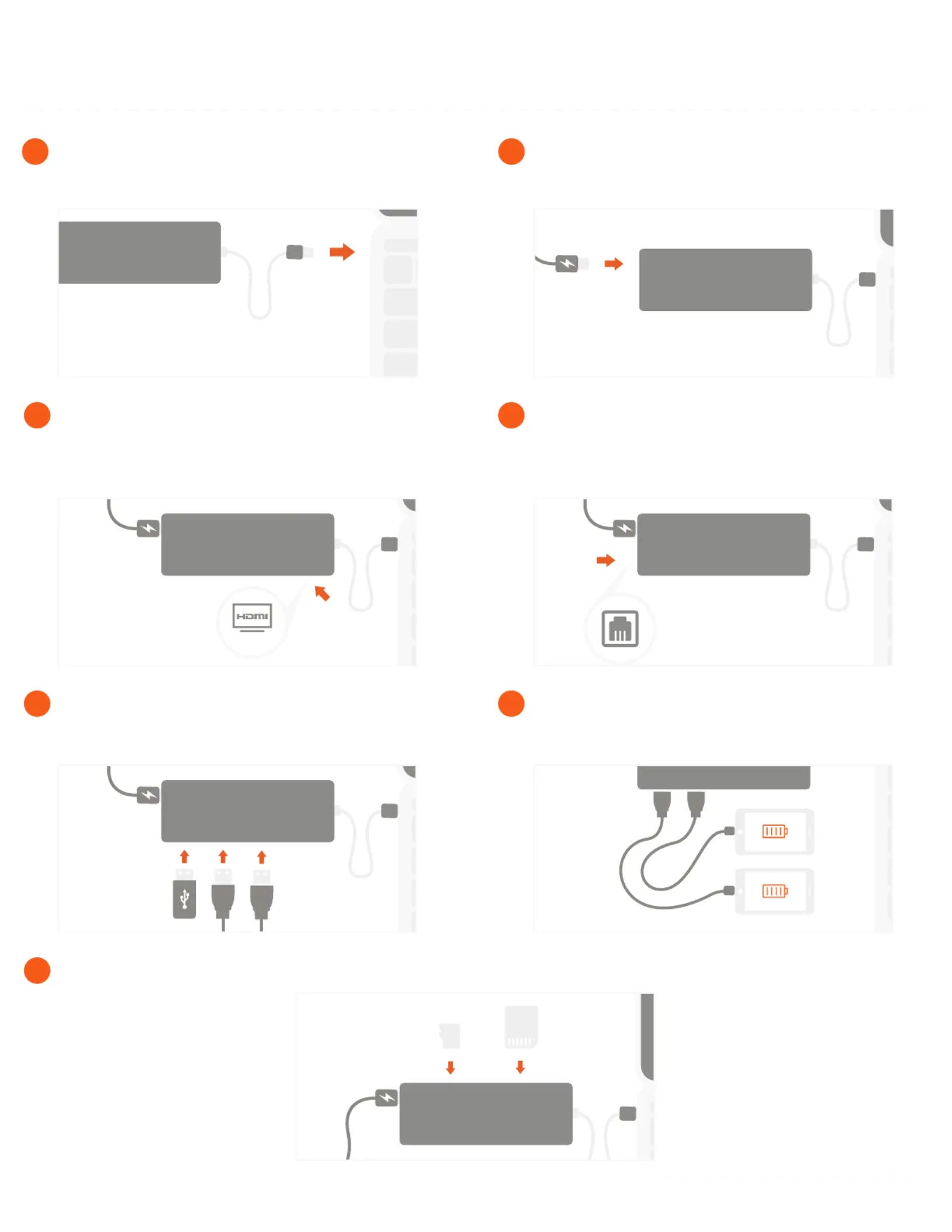 HDMI