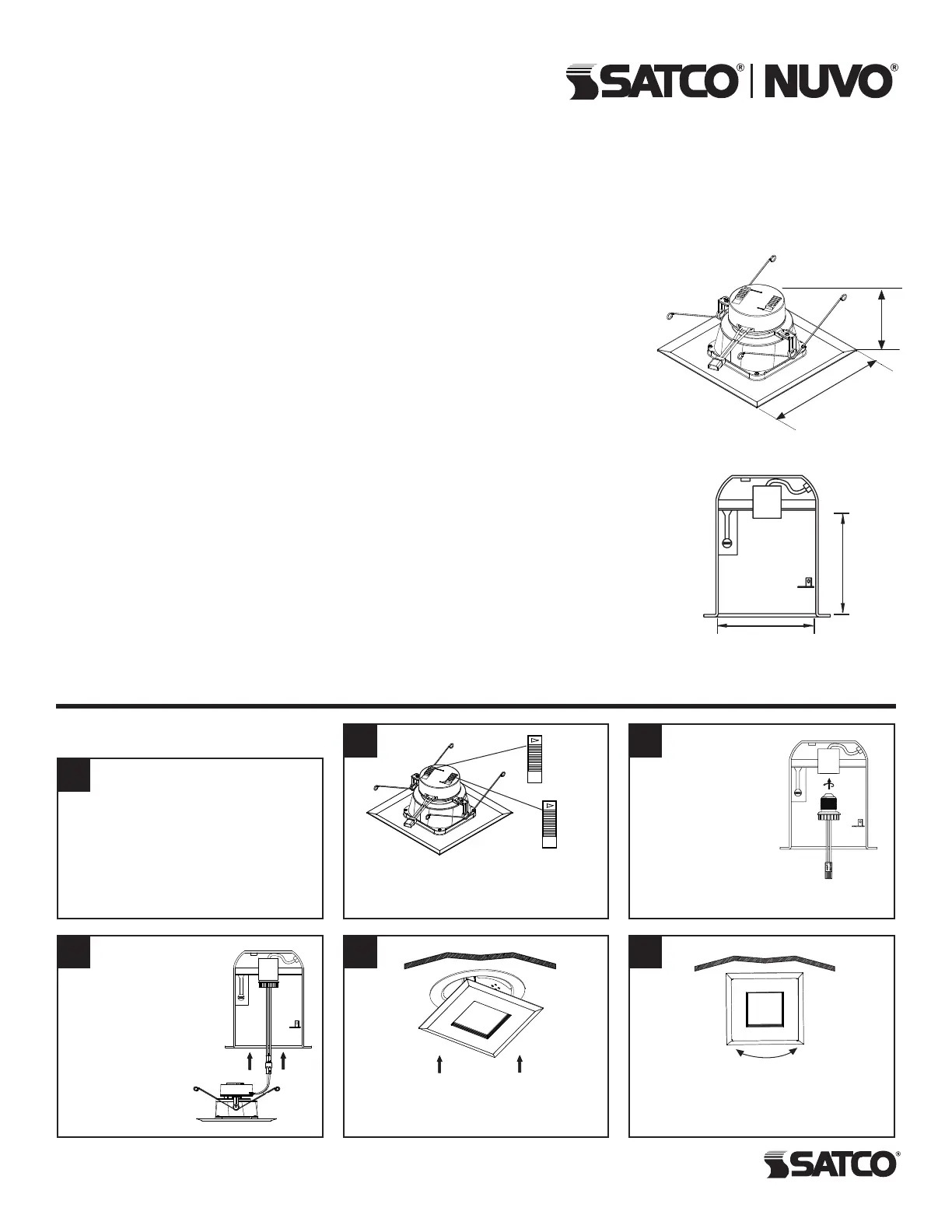 SATCO® | NUVO®

SATCO®