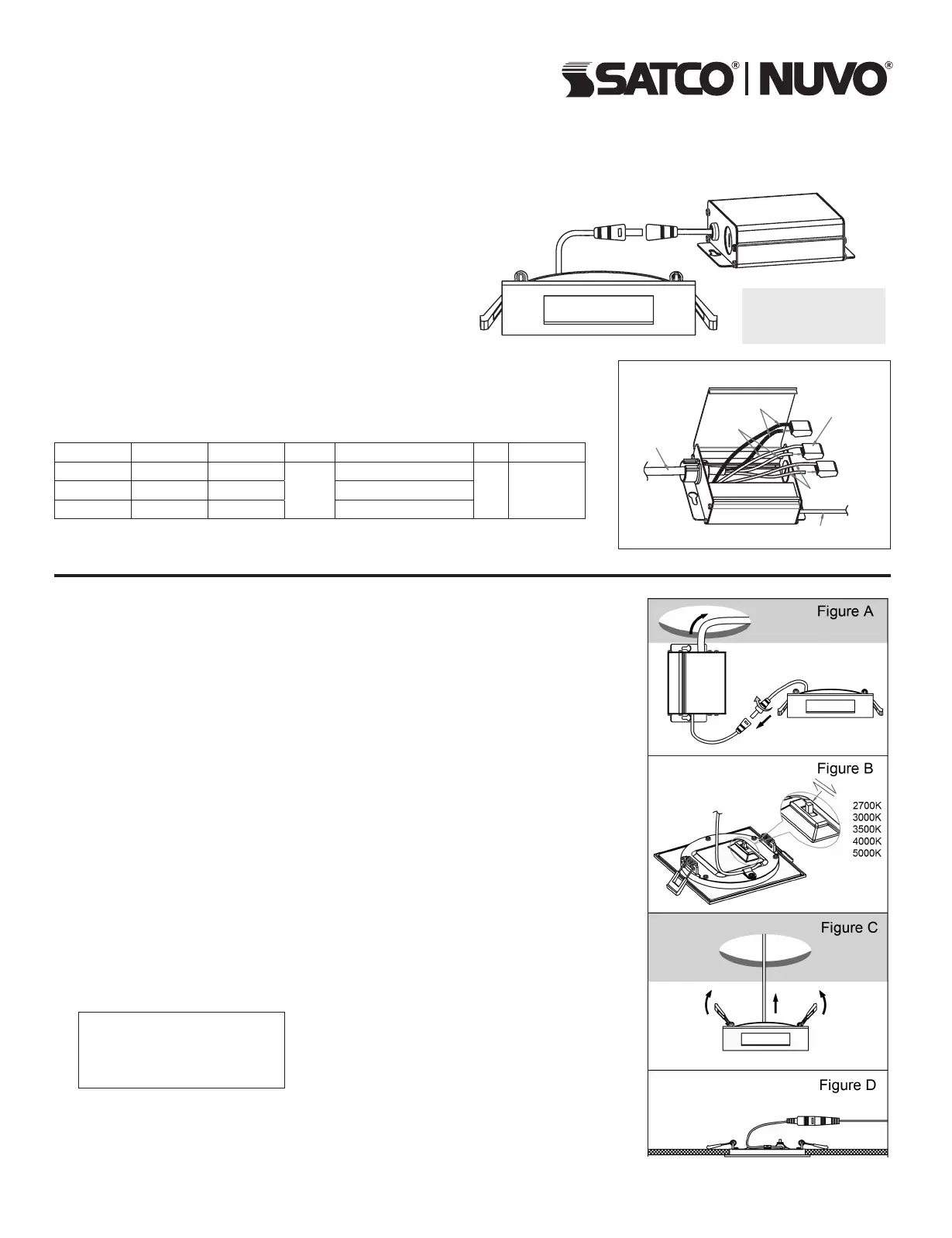 SATCO® | NUVO®

Figure A

Figure B

2700K
3000K
3500K
4000K
5000K

Figure C

Figure D