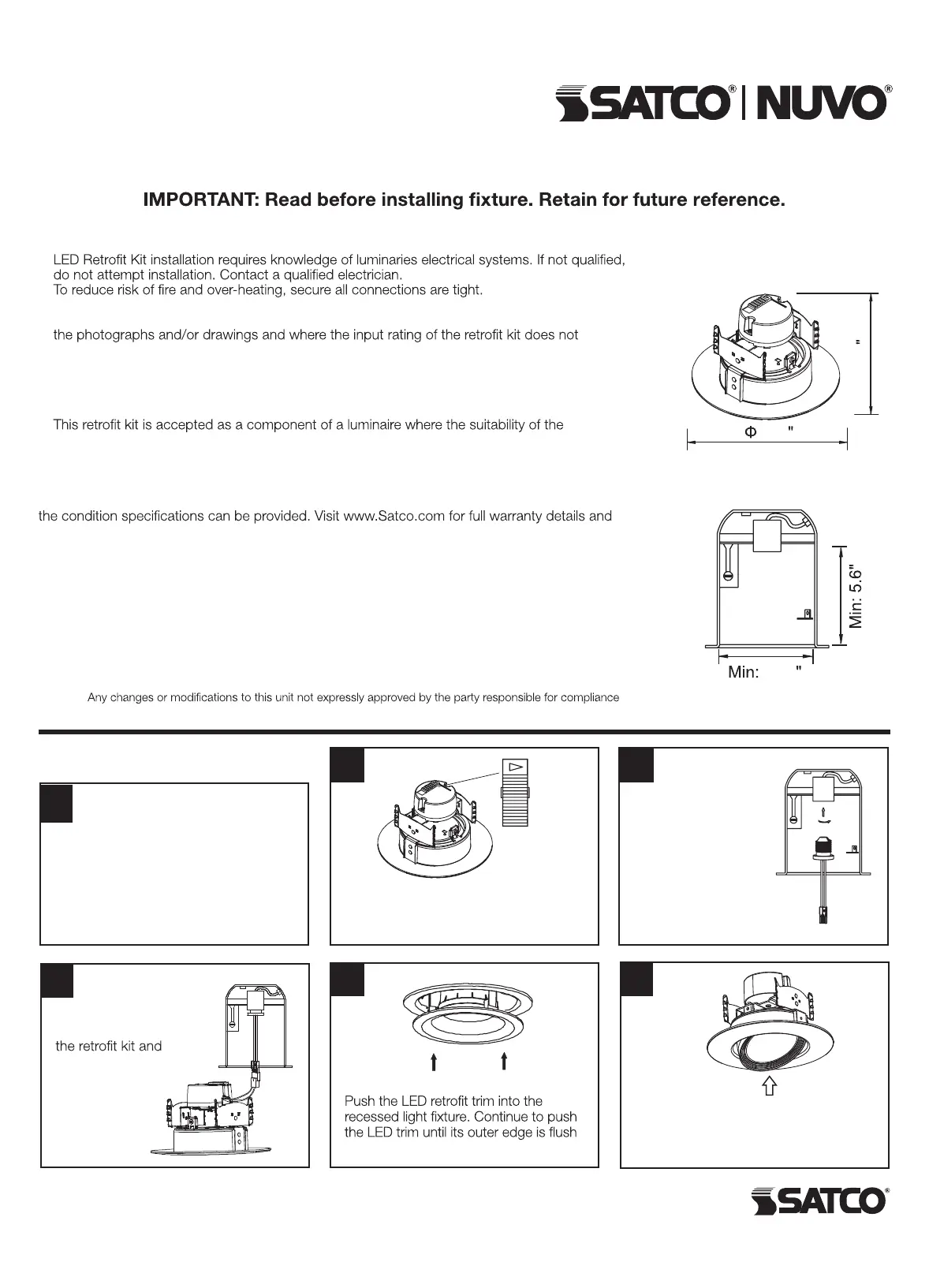 SATCO® | NUVO®

IMPORTANT: Read before installing fixture. Retain for future reference.

LED Retrofit Kit installation requires knowledge of luminaries electrical systems. If not qualified, do not attempt installation. Contact a qualified electrician.
To reduce risk of fire and over-heating, secure all connections are tight.

the photographs and/or drawings and where the input rating of the retrofit kit does not

This retrofit kit is accepted as a component of a luminaire where the suitability of the

the condition specifications can be provided. Visit www.Satco.com for full warranty details and

Any changes or modifications to this unit not expressly approved by the party responsible for compliance

"

Φ "

Min: 5.6"

Min: "

the retrofit kit and

Push the LED retrofit trim into the recessed light fixture. Continue to push the LED trim until its outer edge is flush

SATCO®