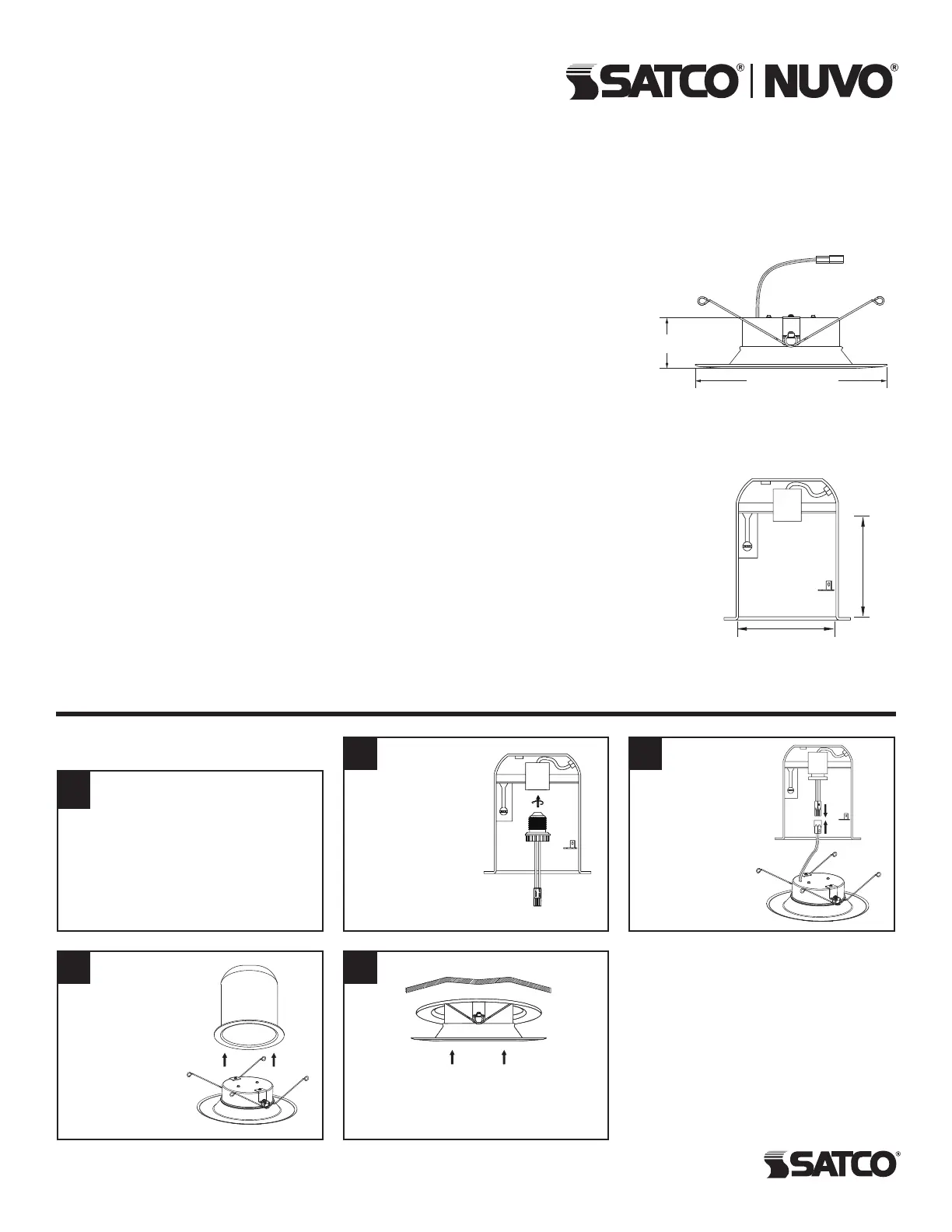 SATCO® | NUVO®

SATCO®