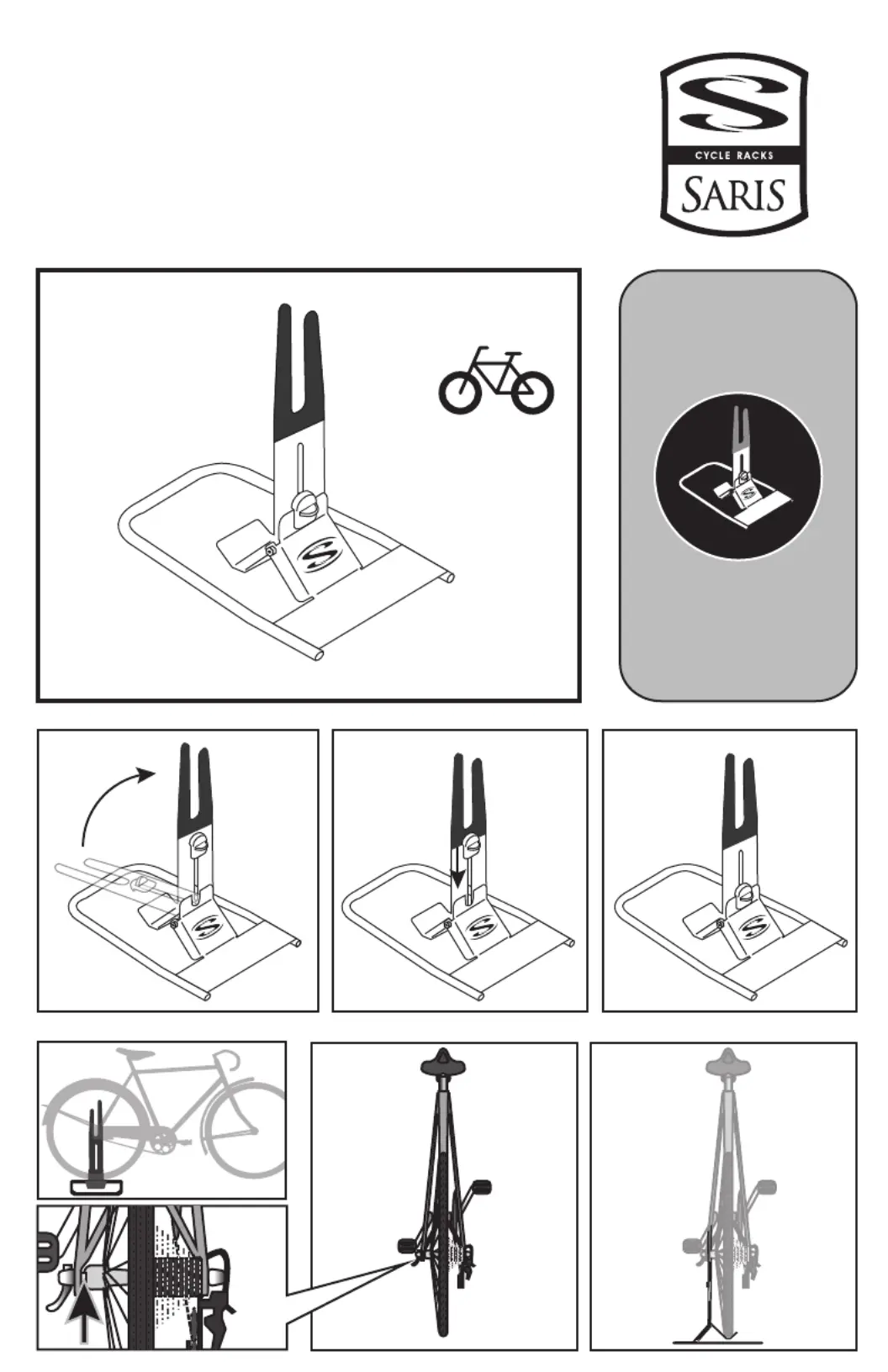 CYCLE RACKS
SARIS