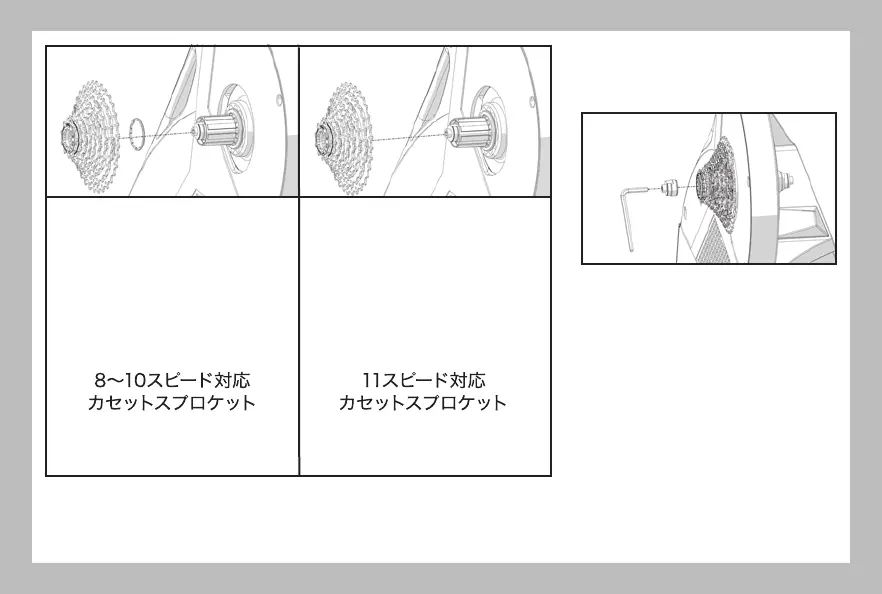 8～10スピード対応
カセットスプロケット

11スピード対応
カセットスプロケット