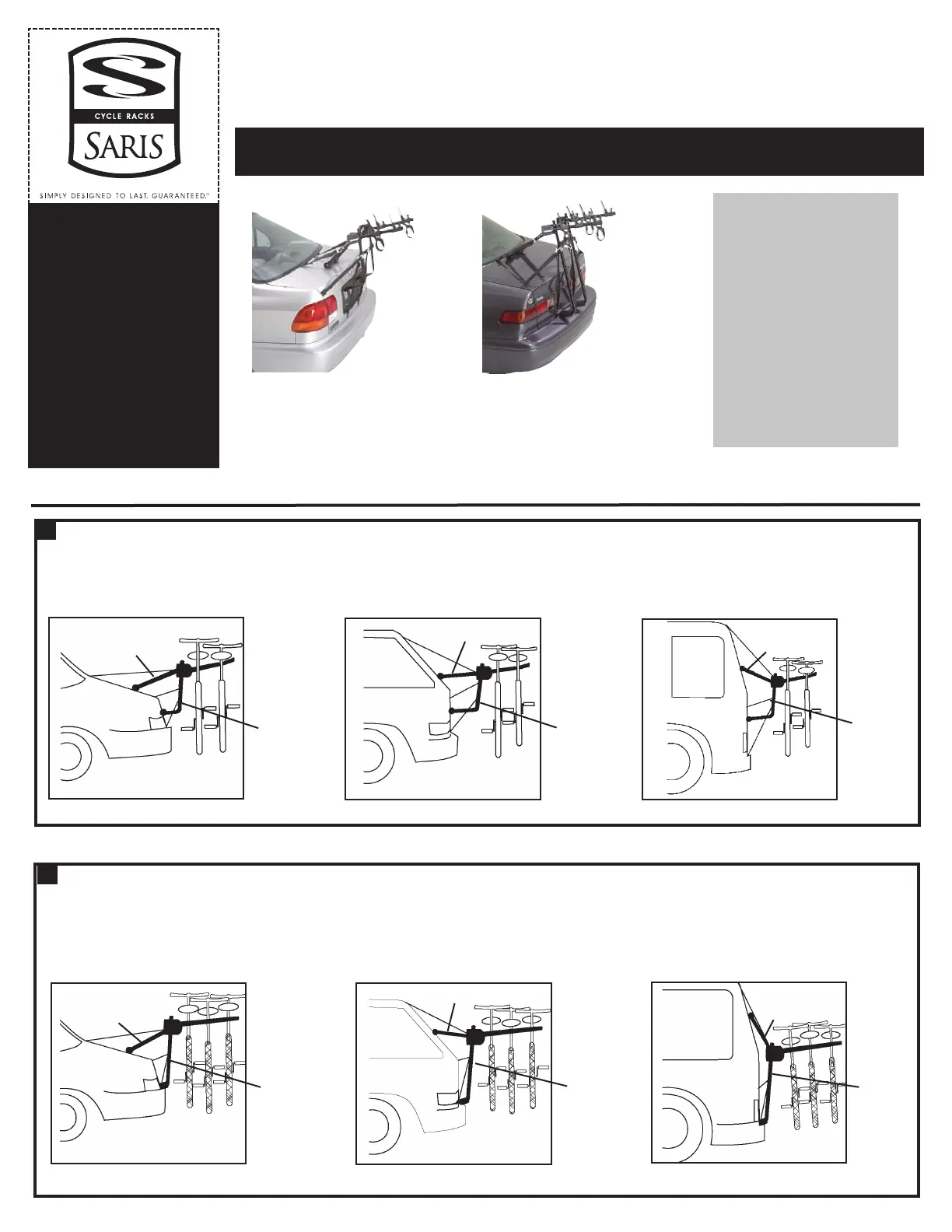 CYCLE RACKS
SARIS
SIMPLY DESIGNED TO LAST. GUARANTEED.™