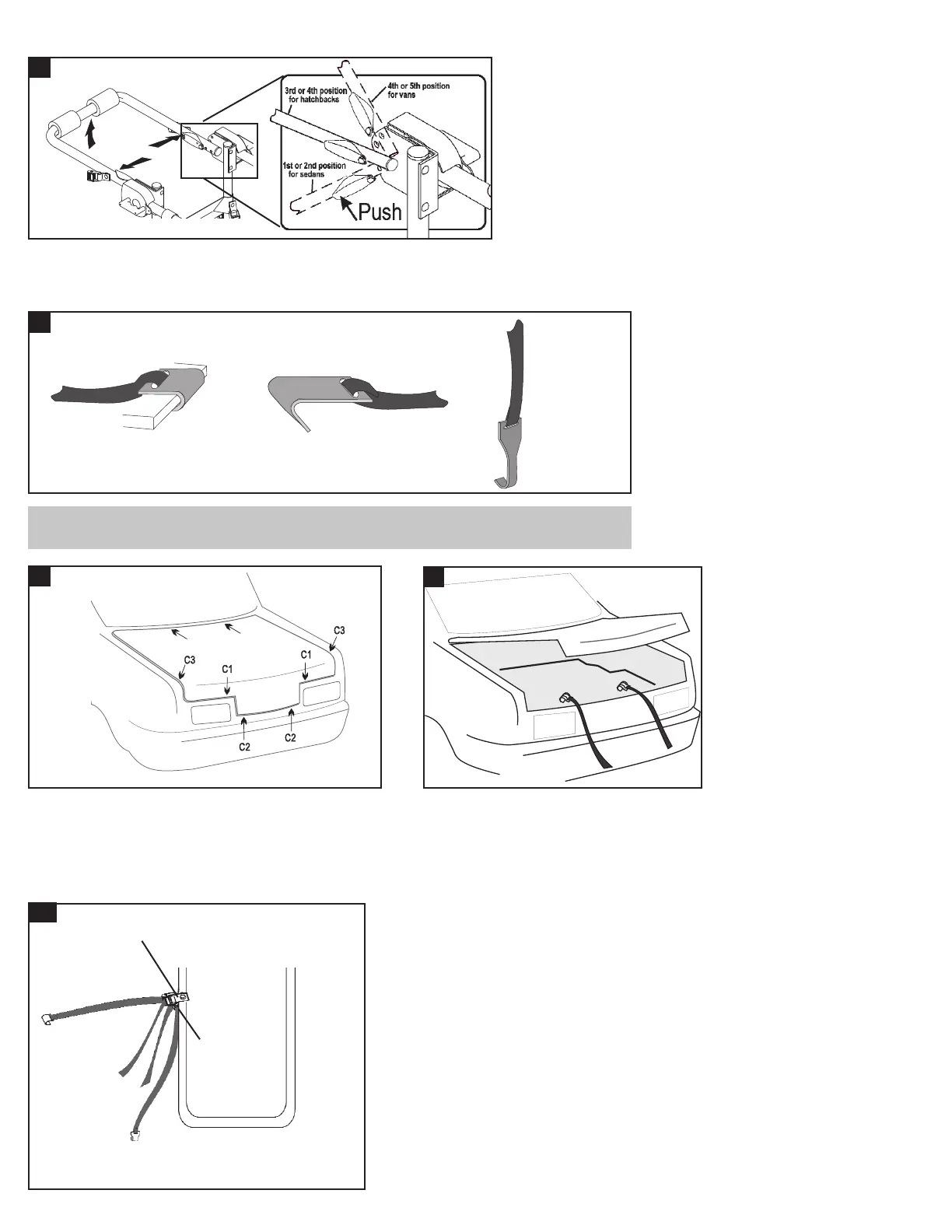 3rd or 4th position for hatchbacks

4th or 5th position for vans

1st or 2nd position for sedans

Push

C3

C3

C1

C1

C2

C2