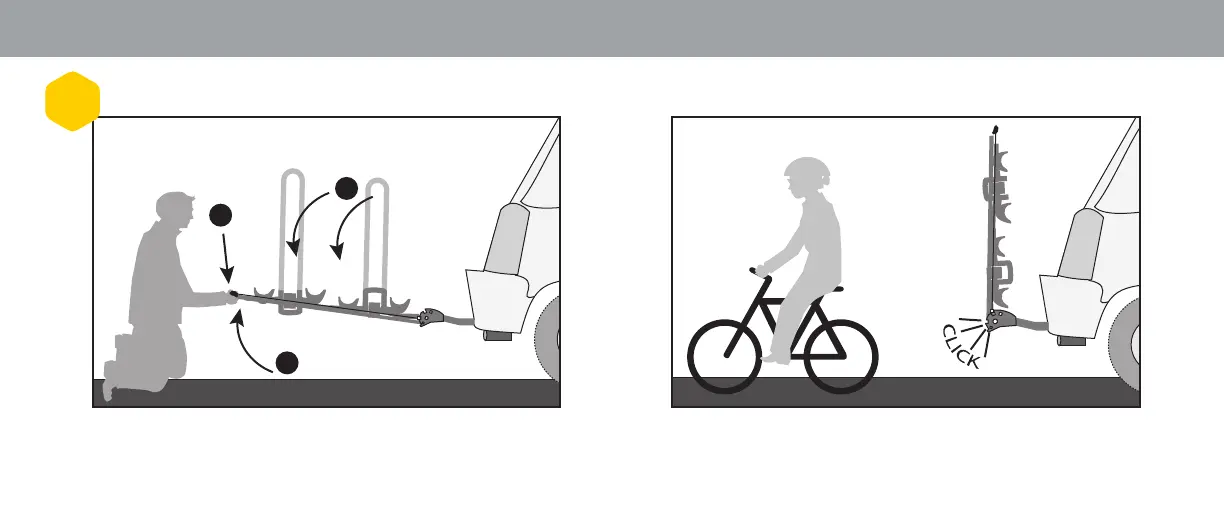 CLICK