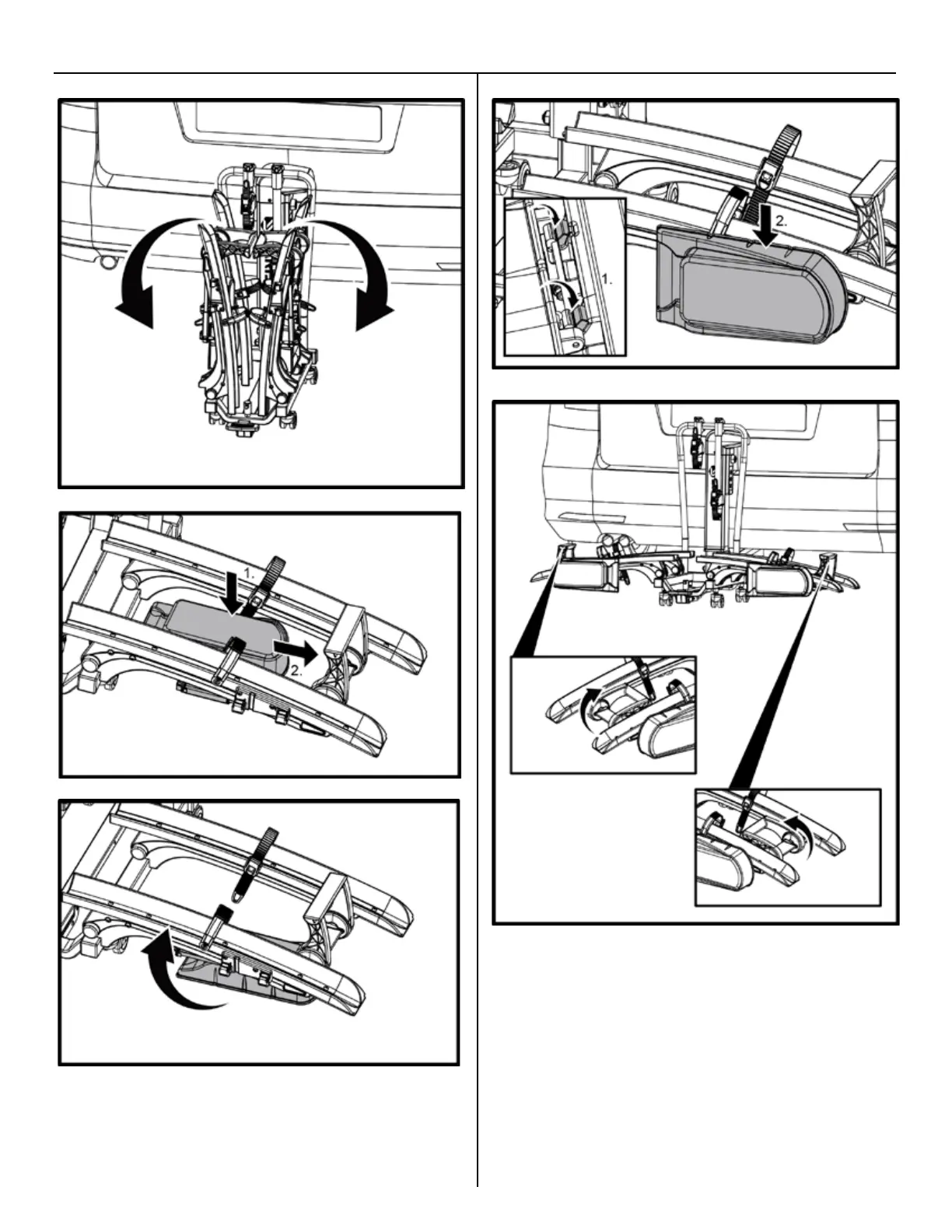 1.

2.

2.

1.