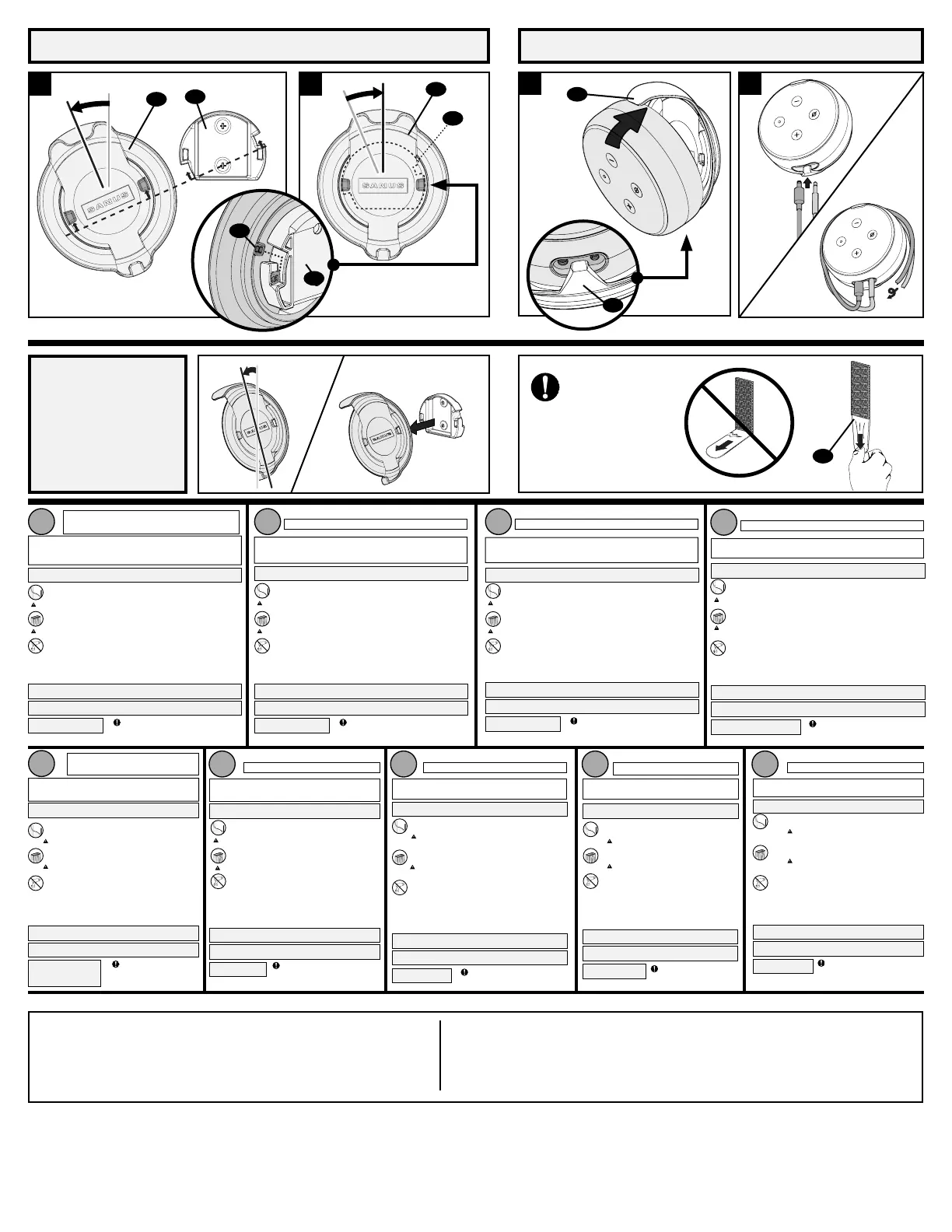 SANUS

SANUS

SANUS

SANUS