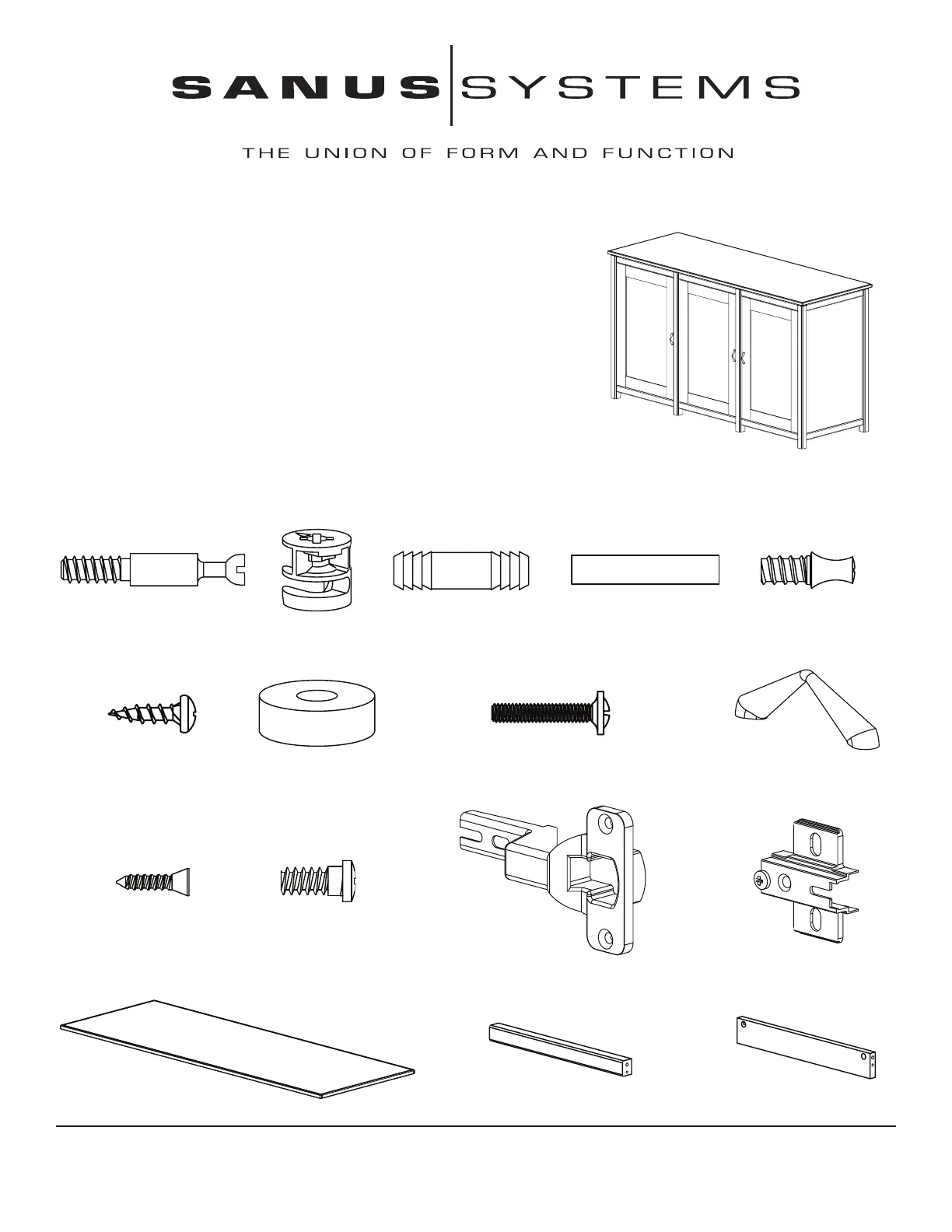 SANUS SYSTEMS

THE UNION OF FORM AND FUNCTION