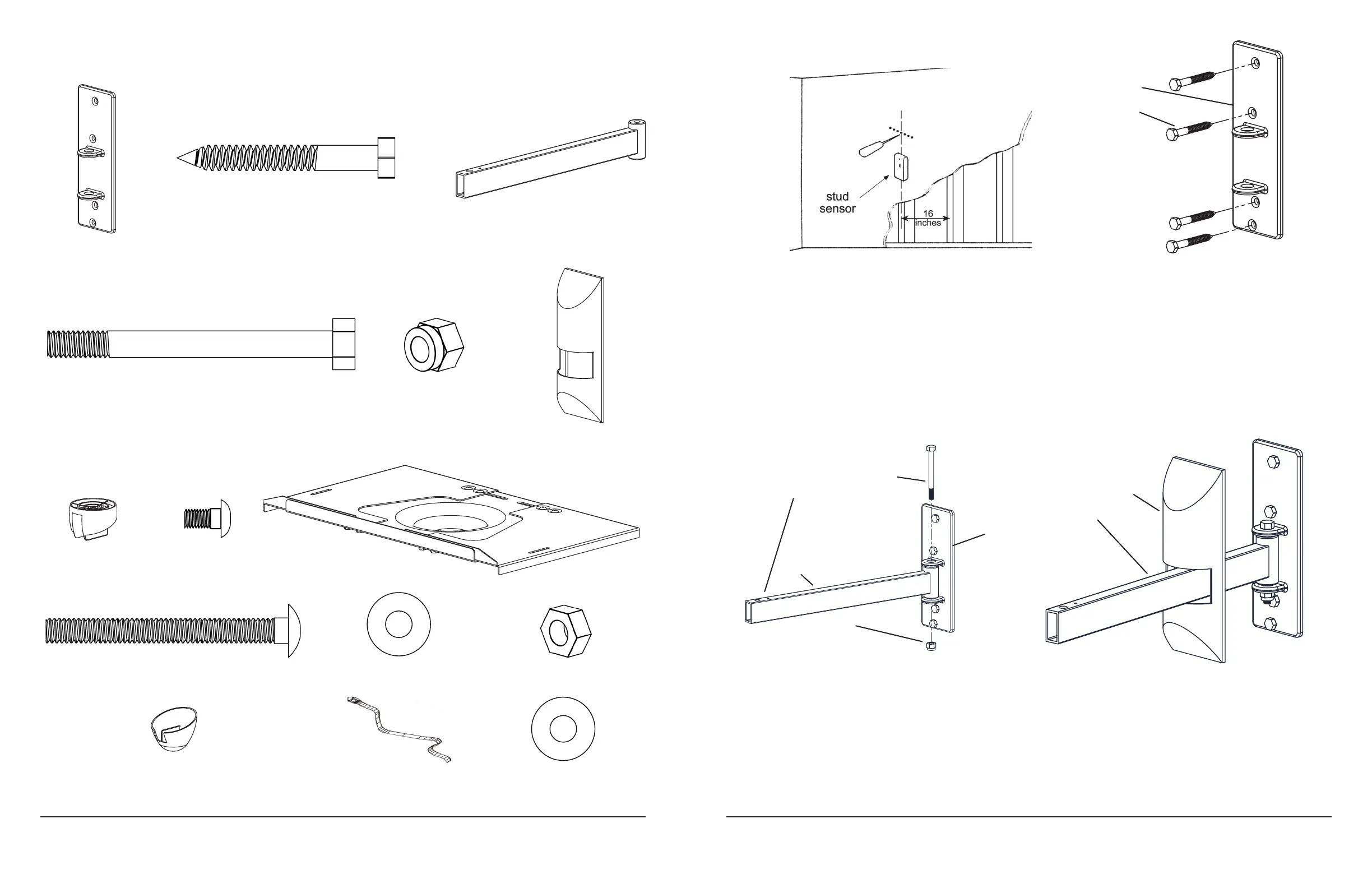 stud sensor

16 inches