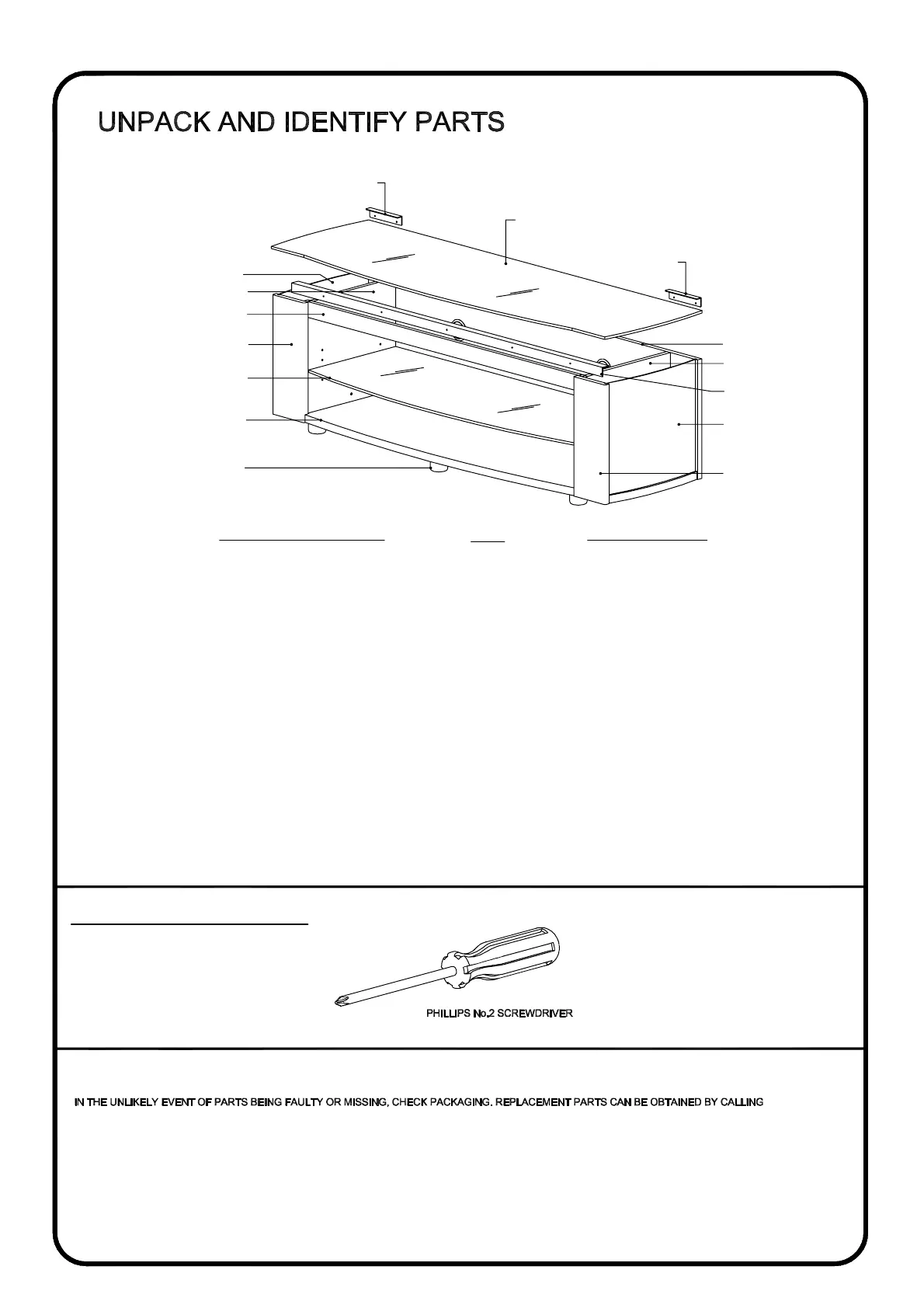 UNPACK AND IDENTIFY PARTS

PHILLIPS No.2 SCREWDRIVER

IN THE UNLIKELY EVENT OF PARTS BEING FAULTY OR MISSING, CHECK PACKAGING. REPLACEMENT PARTS CAN BE OBTAINED BY CALLING