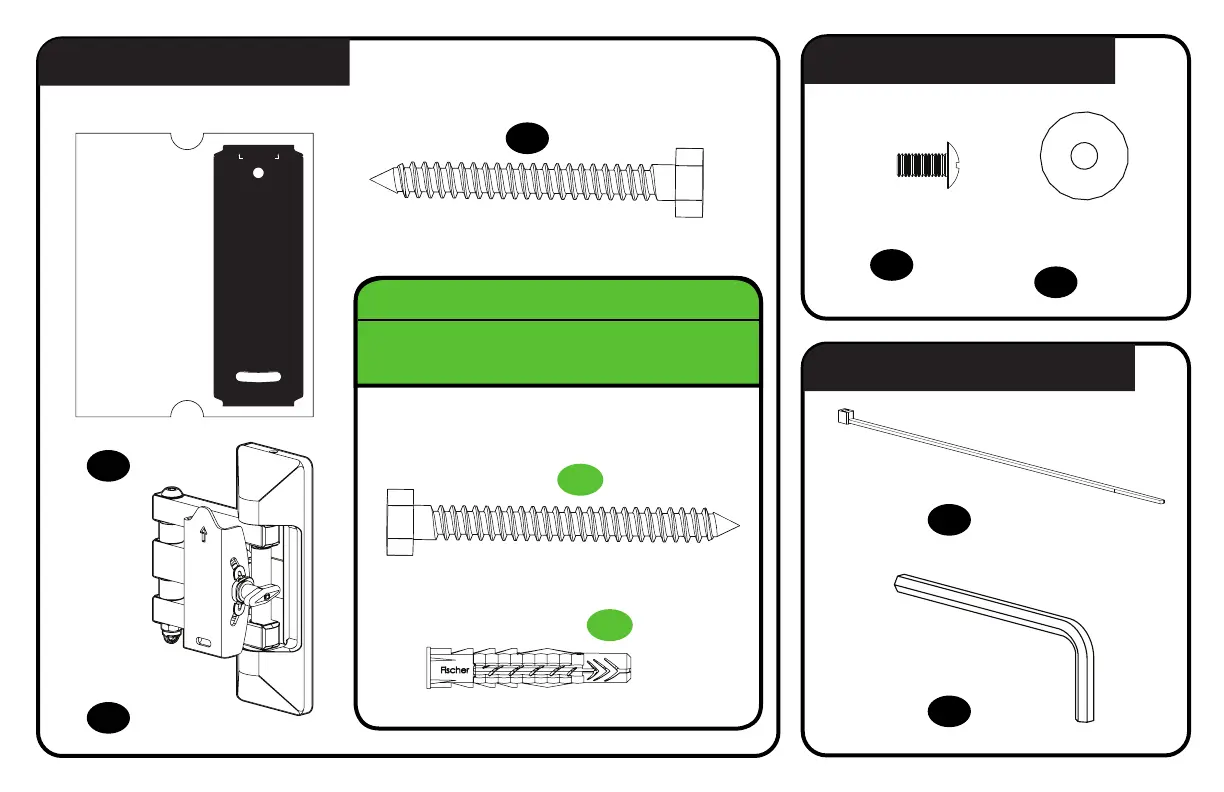 Fischer