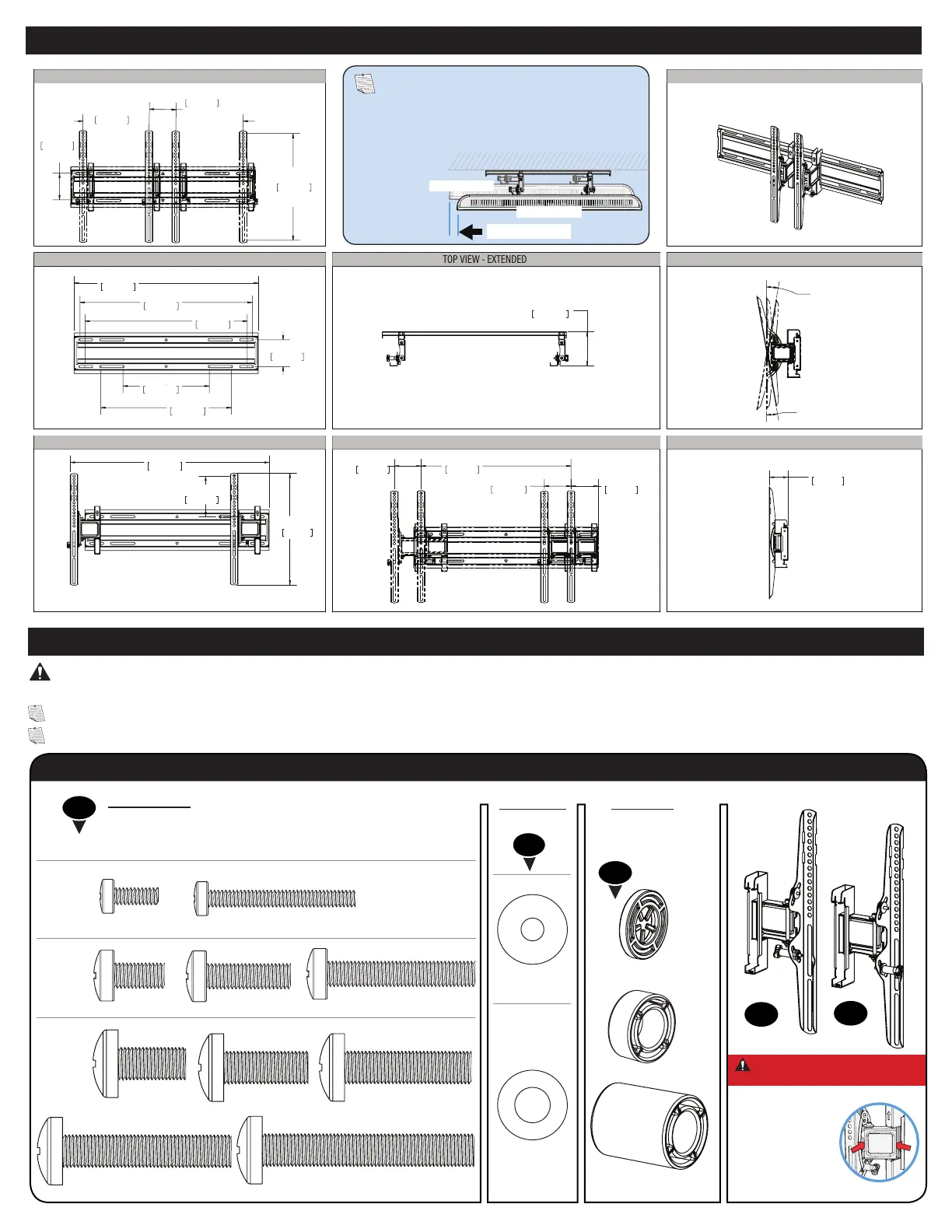 TOP VIEW - EXTENDED