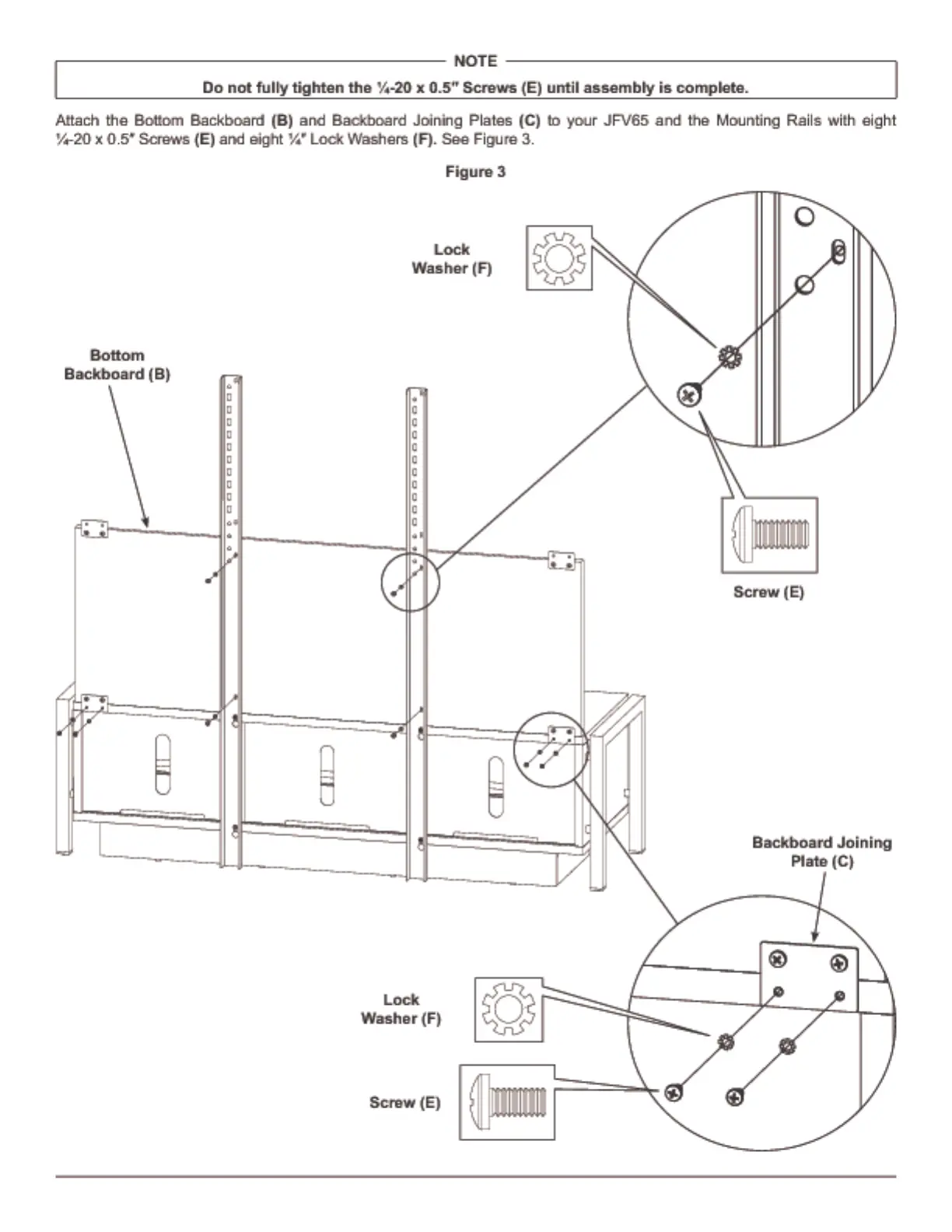 NOTE

Do not fully tighten the ¼-20 x 0.5" Screws (E) until assembly is complete.

Attach the Bottom Backboard (B) and Backboard Joining Plates (C) to your JFV65 and the Mounting Rails with eight ¼-20 x 0.5" Screws (E) and eight ¼" Lock Washers (F). See Figure 3.

Figure 3

Lock Washer (F)

Bottom Backboard (B)

Screw (E)

Backboard Joining Plate (C)

Lock Washer (F)

Screw (E)