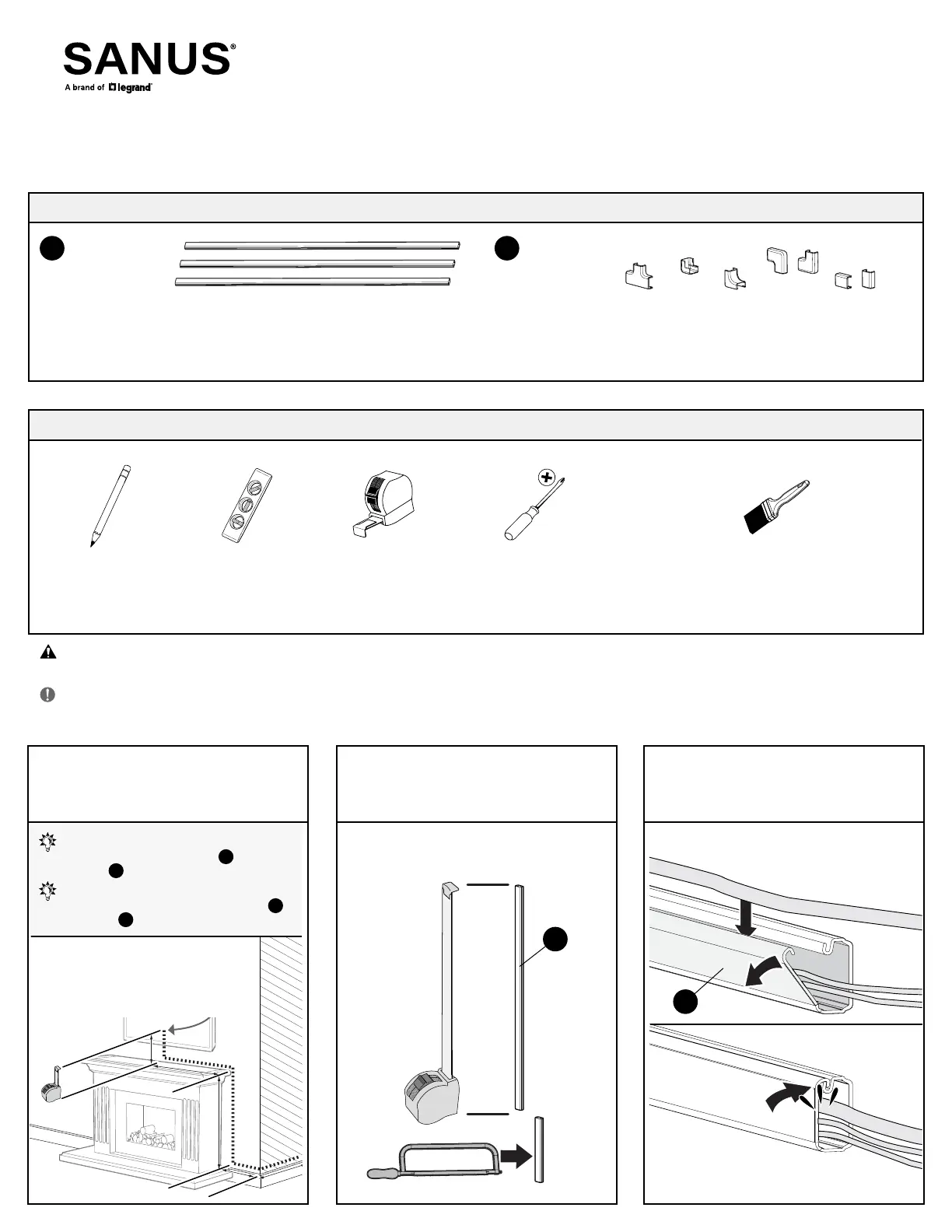 SANUS®
A brand of legrand®