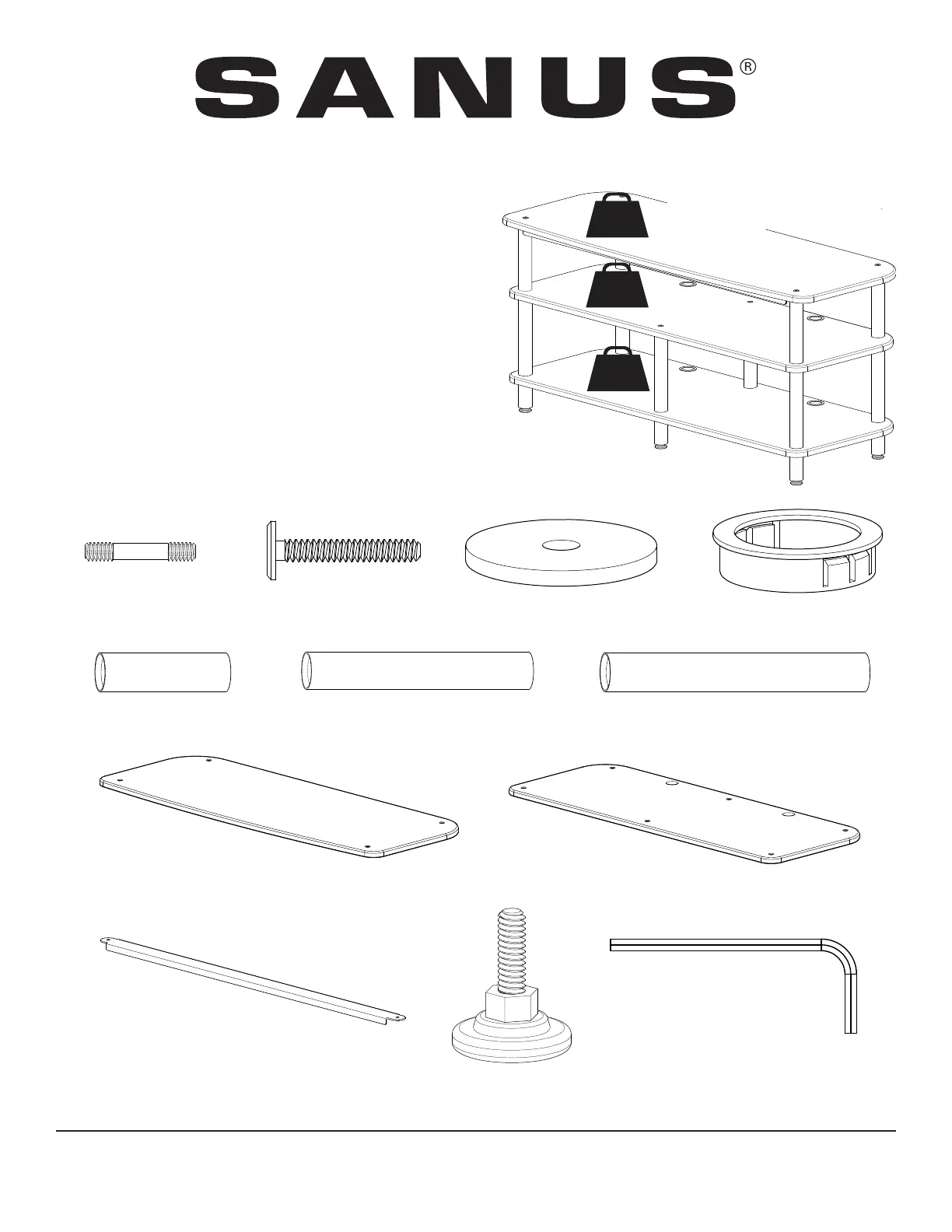 SANUS®