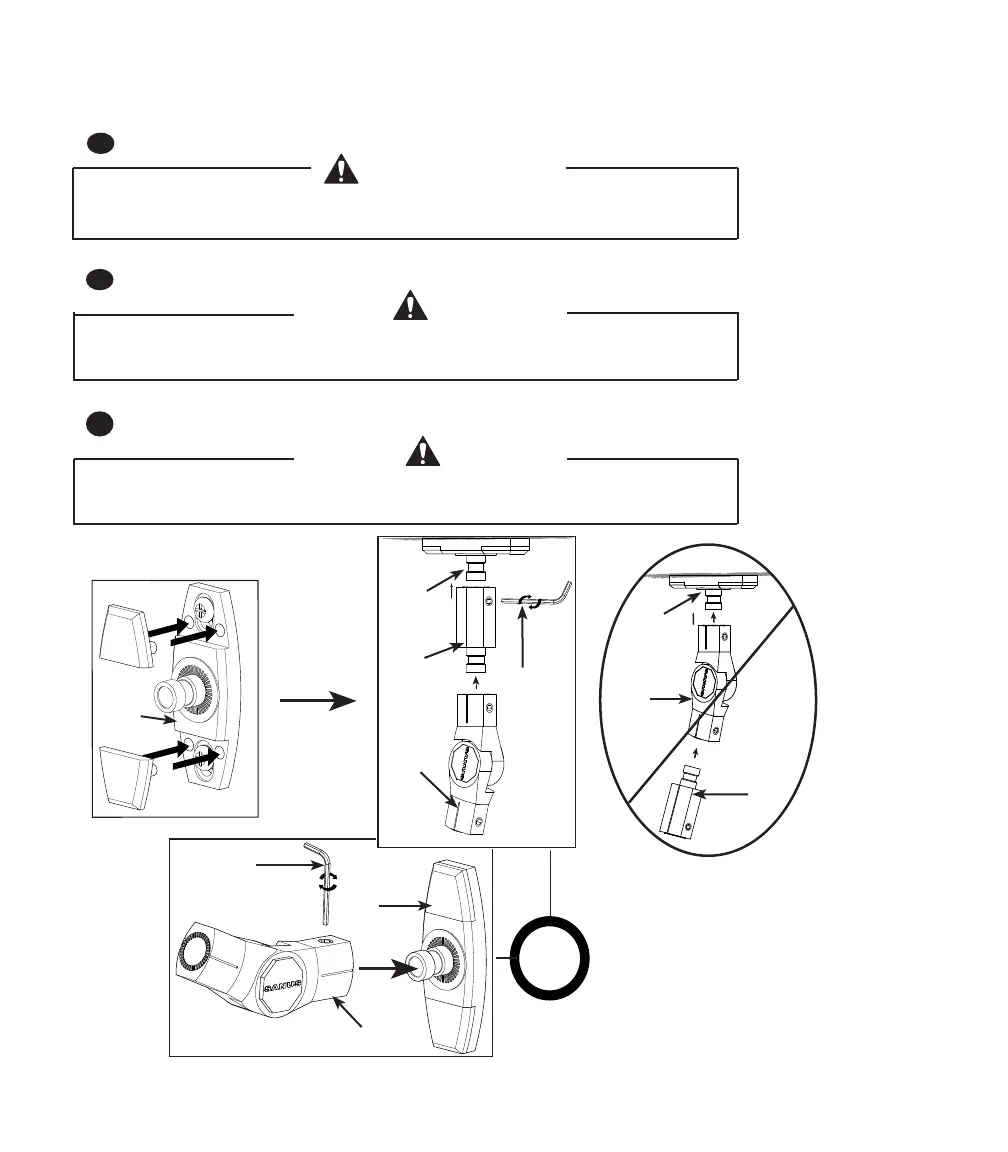 SANUS