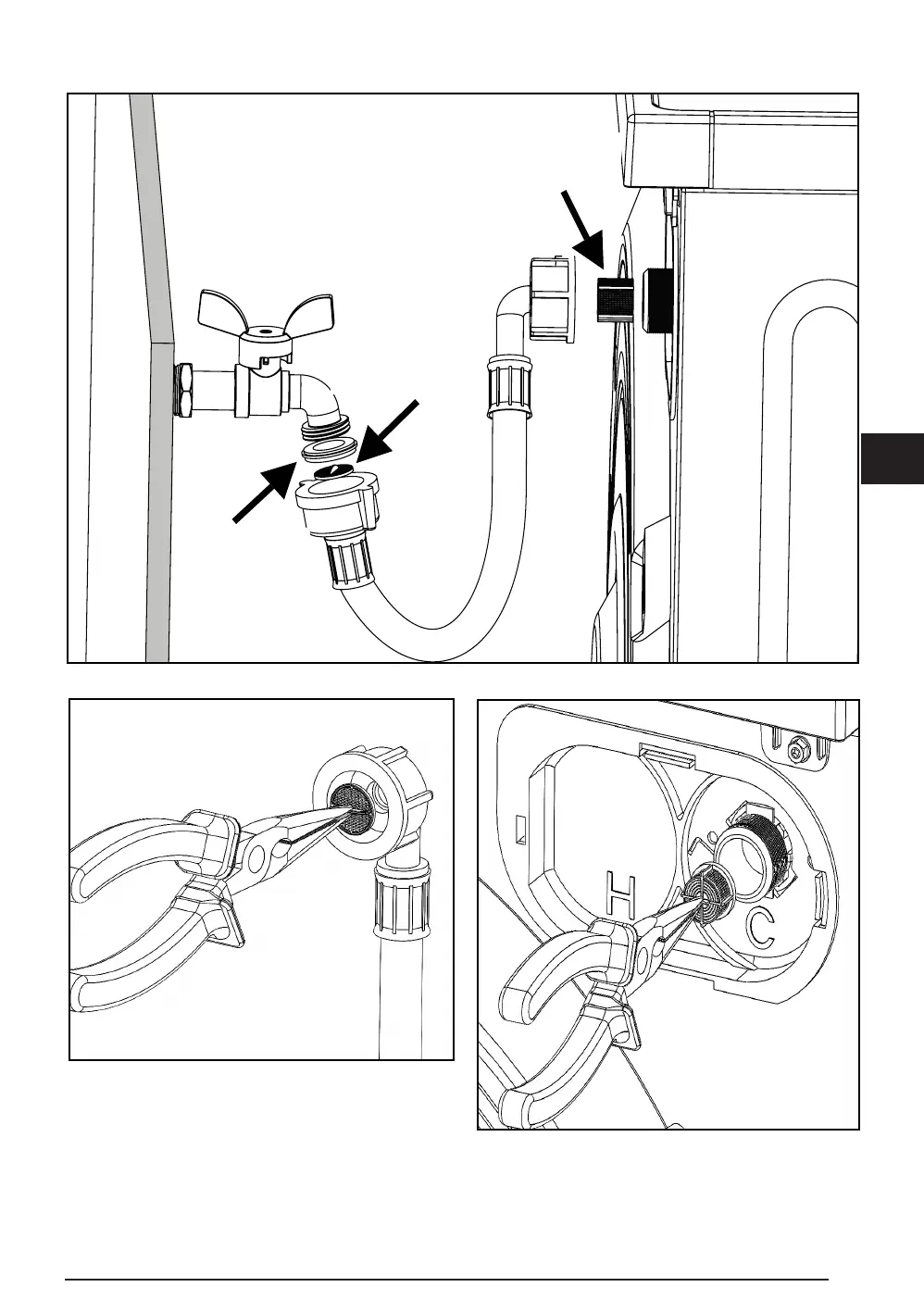 H

C