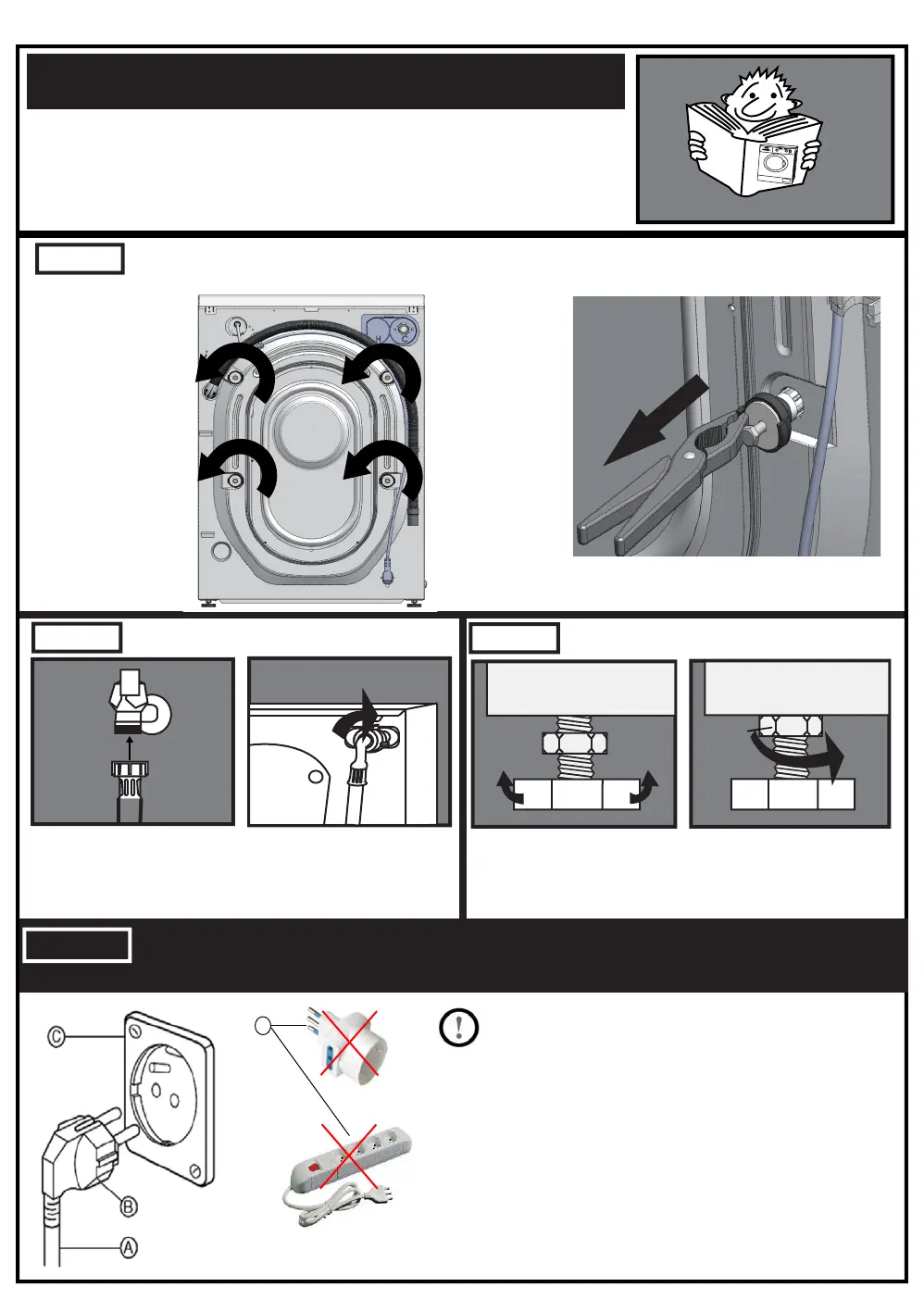 C

B

A