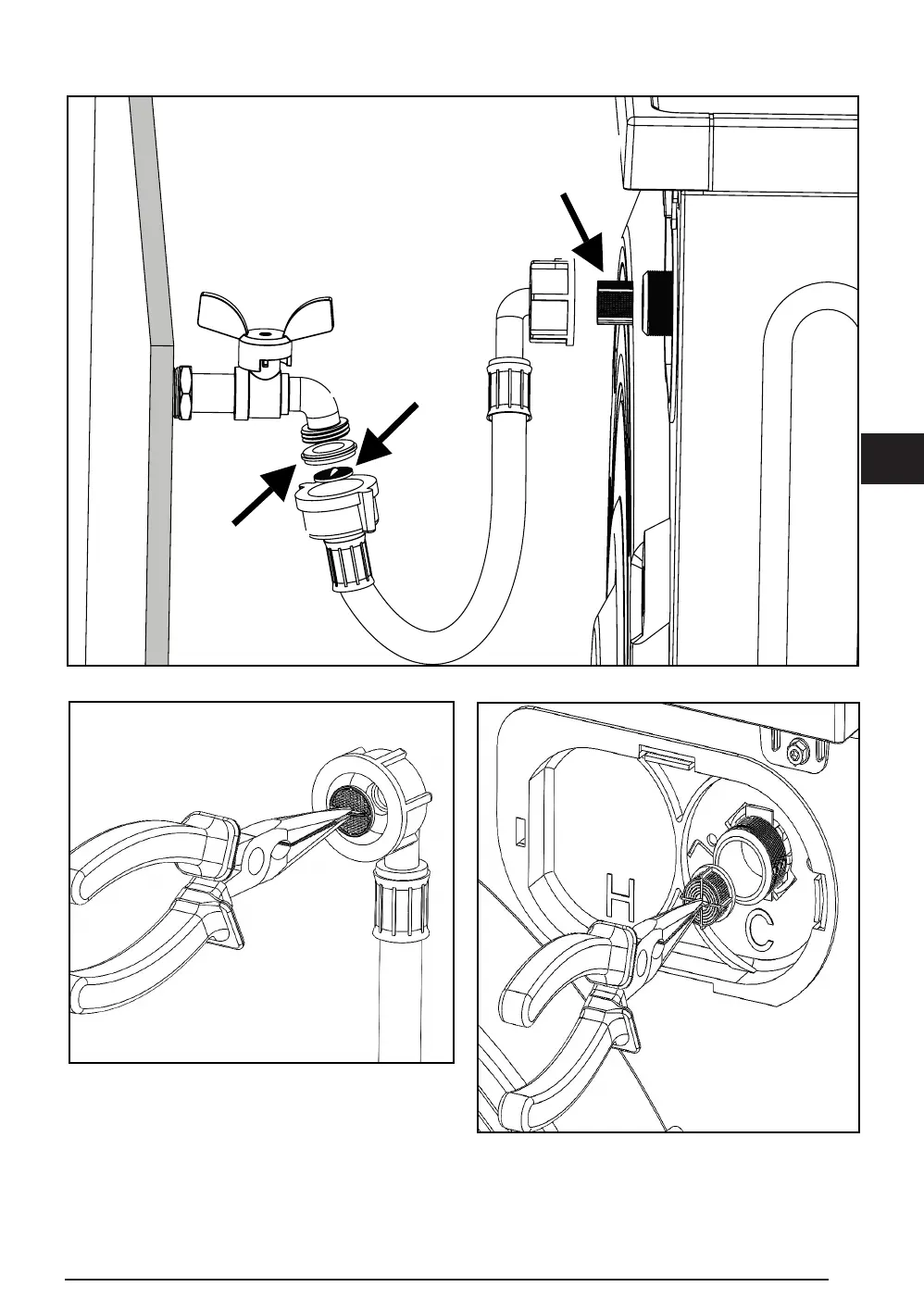 H
C