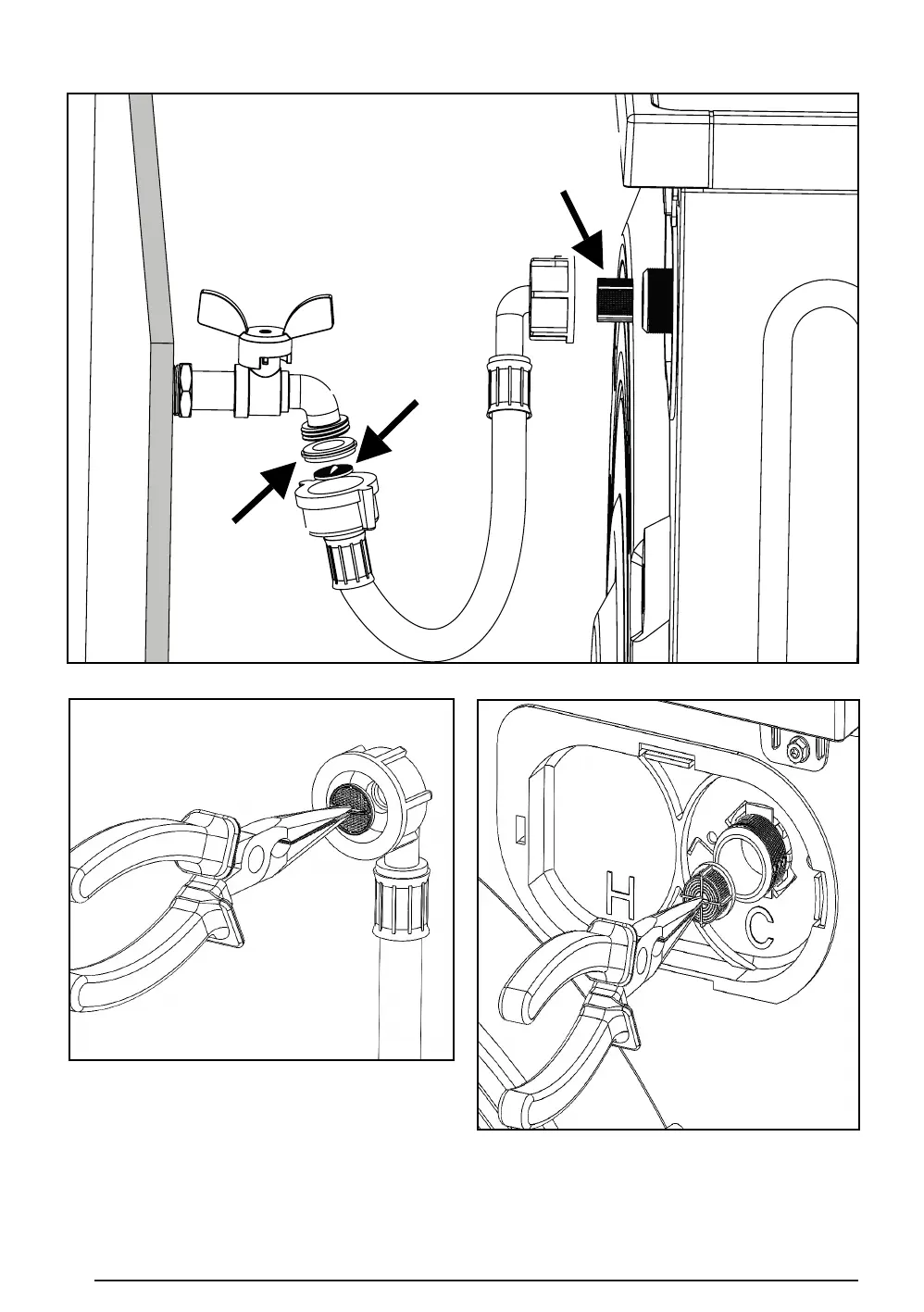 H
C