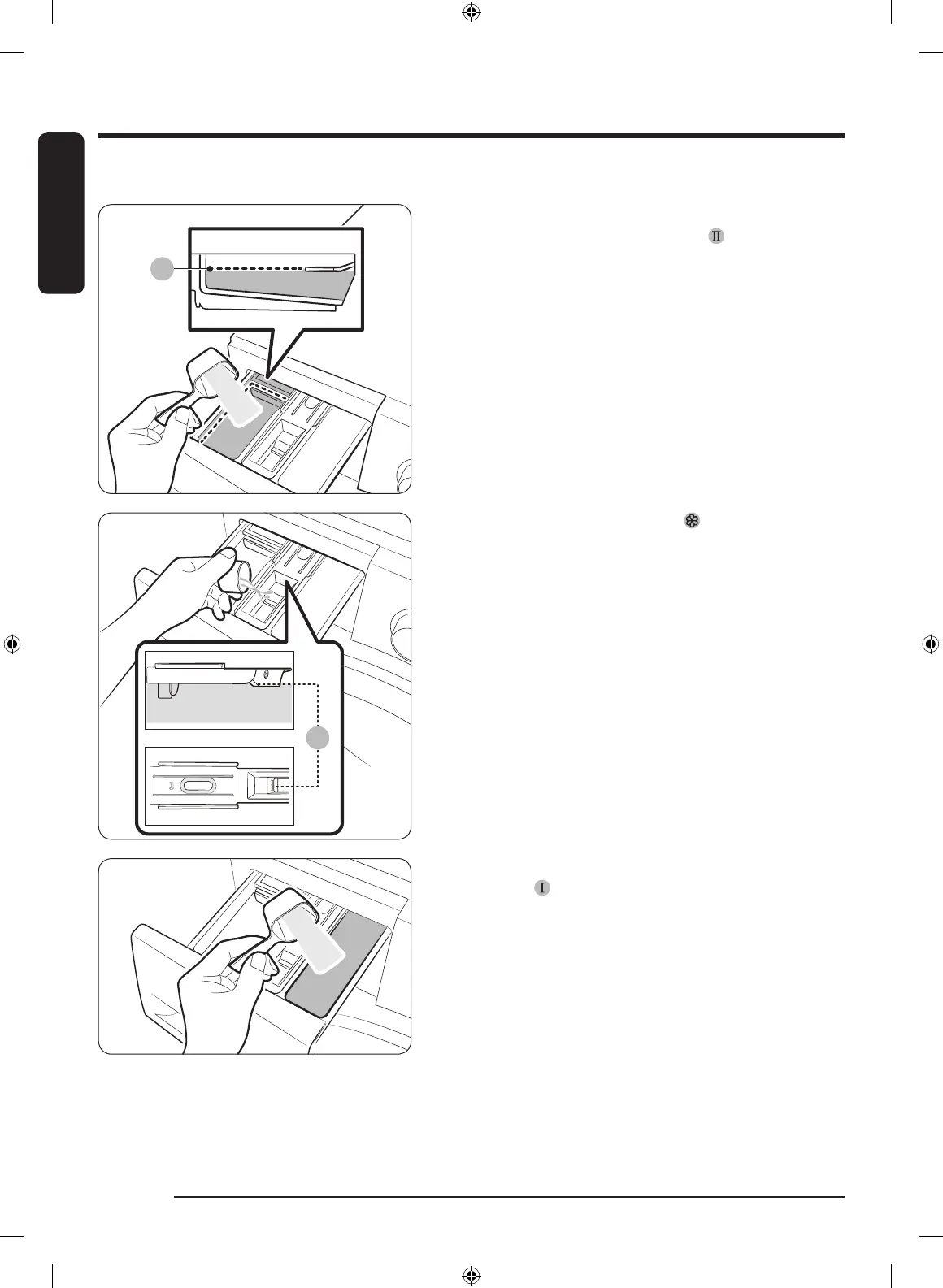 II

I