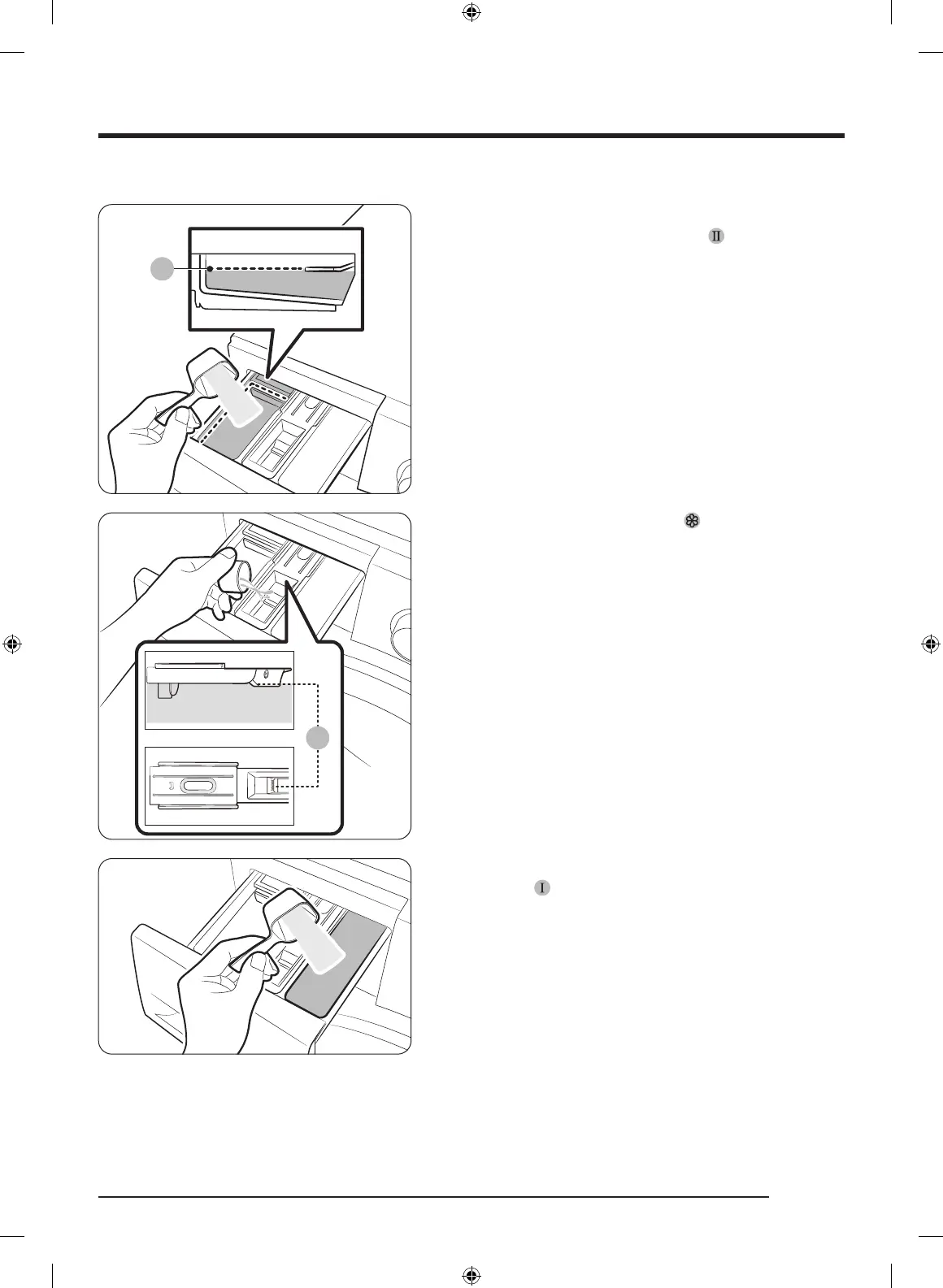 II

I