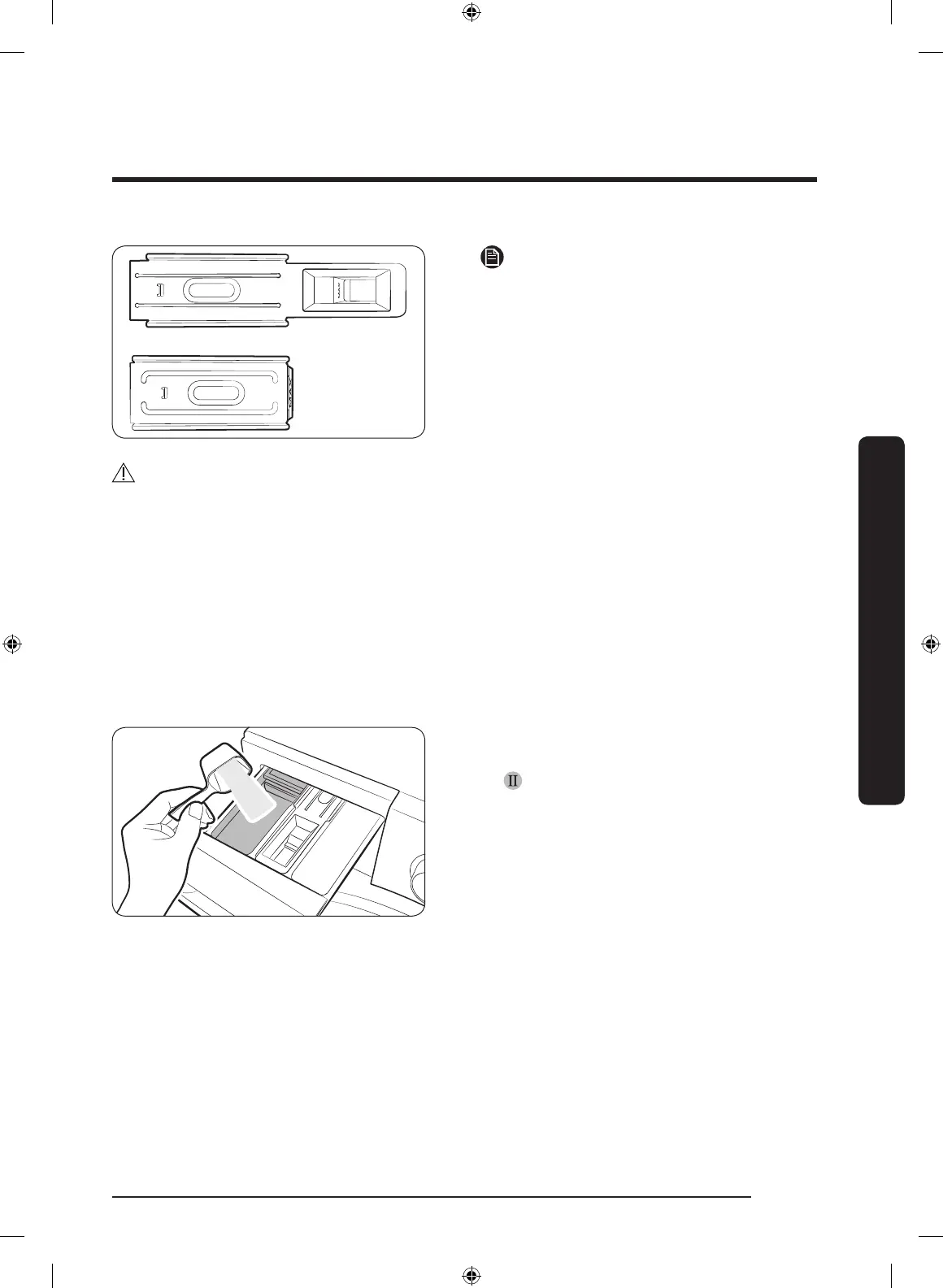 II