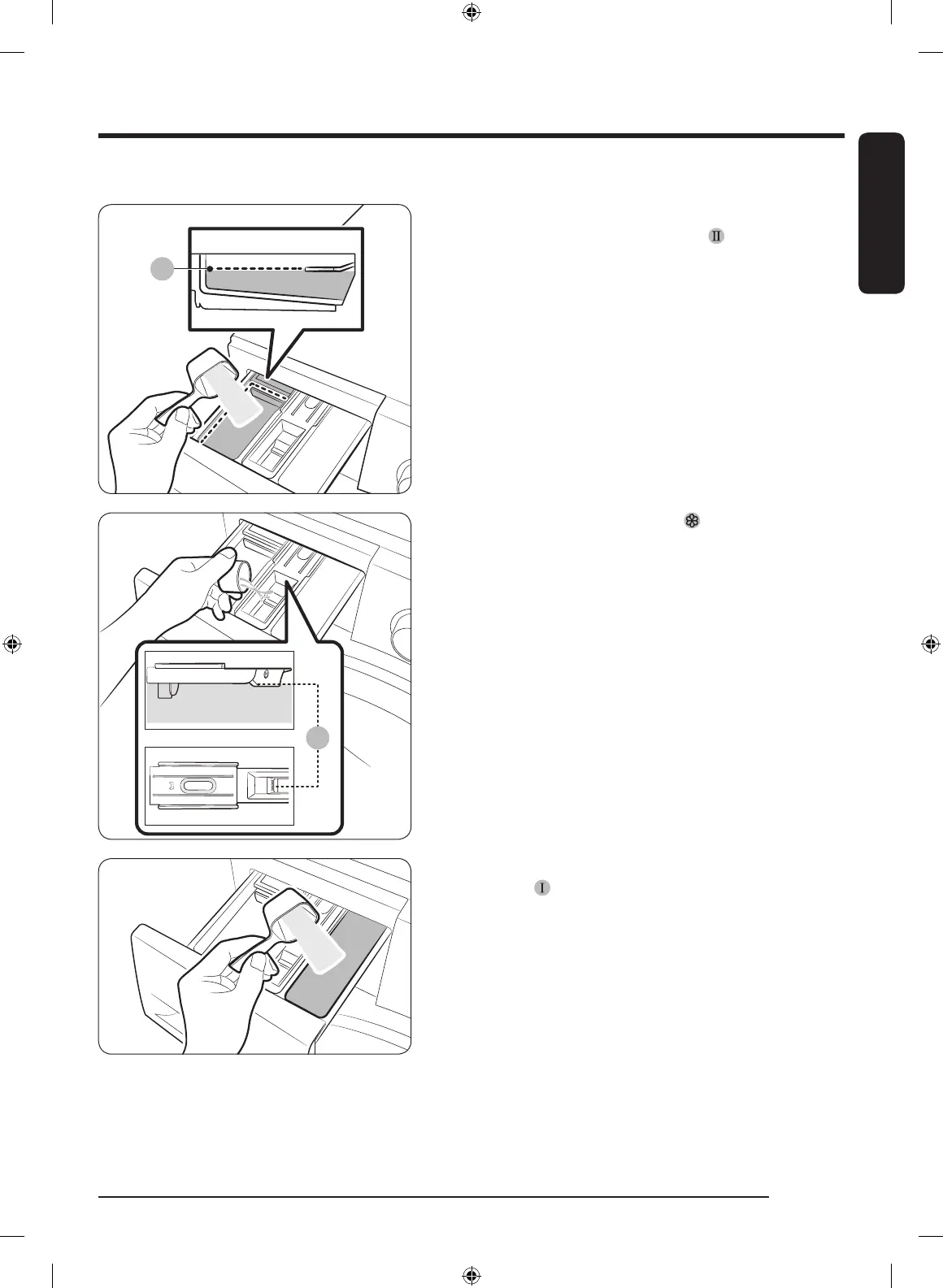 II

I