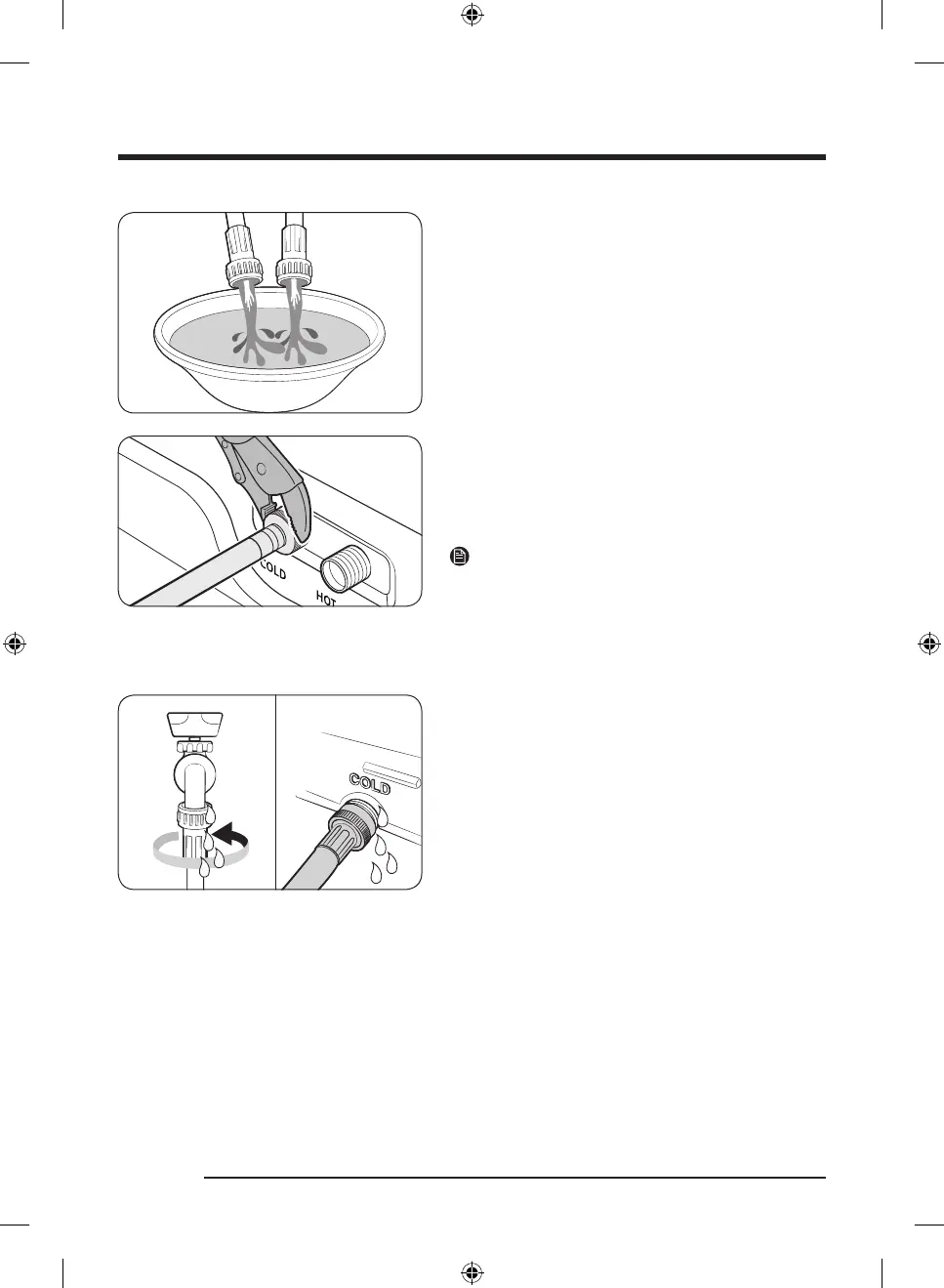 COLD

HOT

COLD