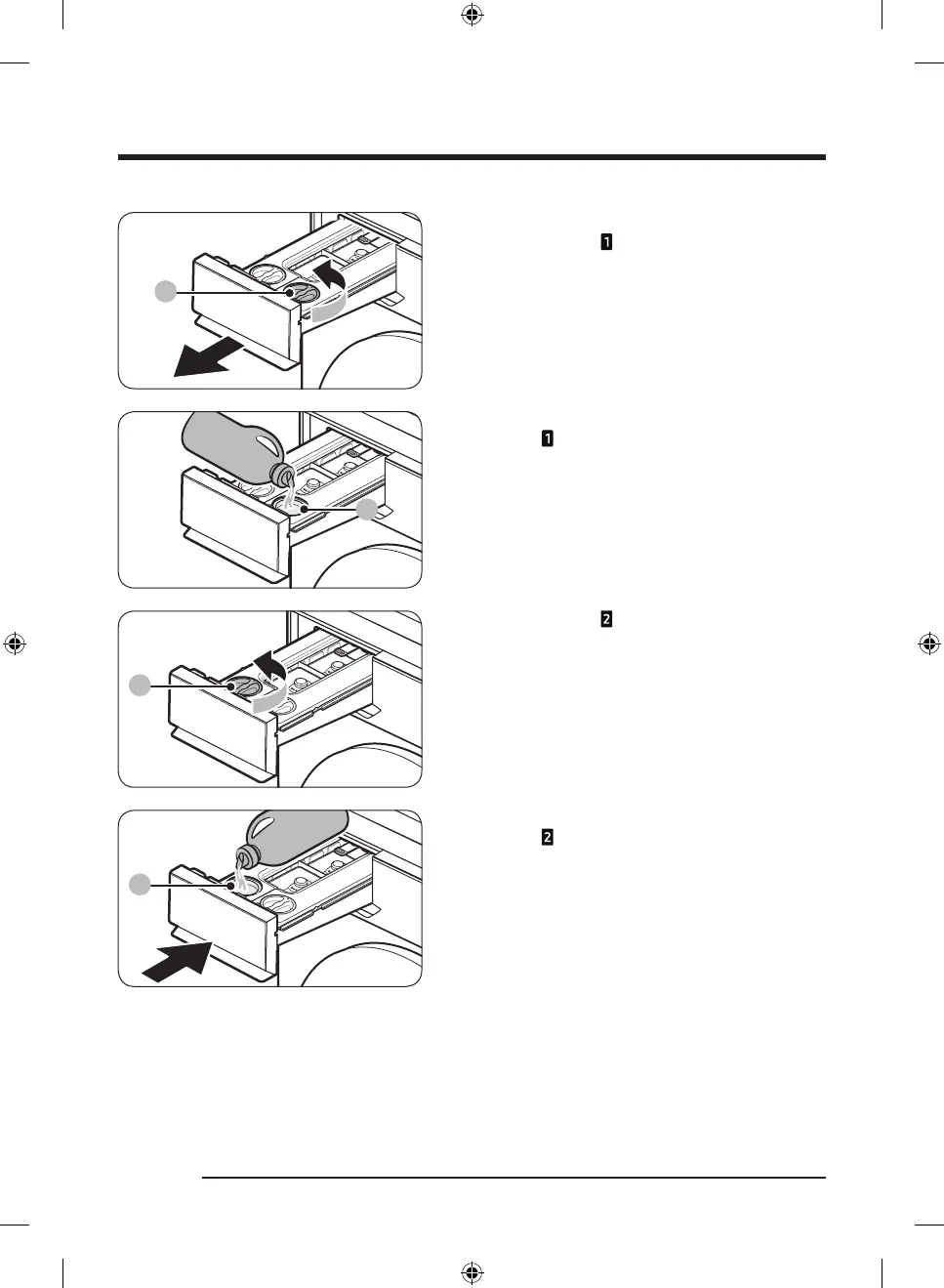 1

1

2

2