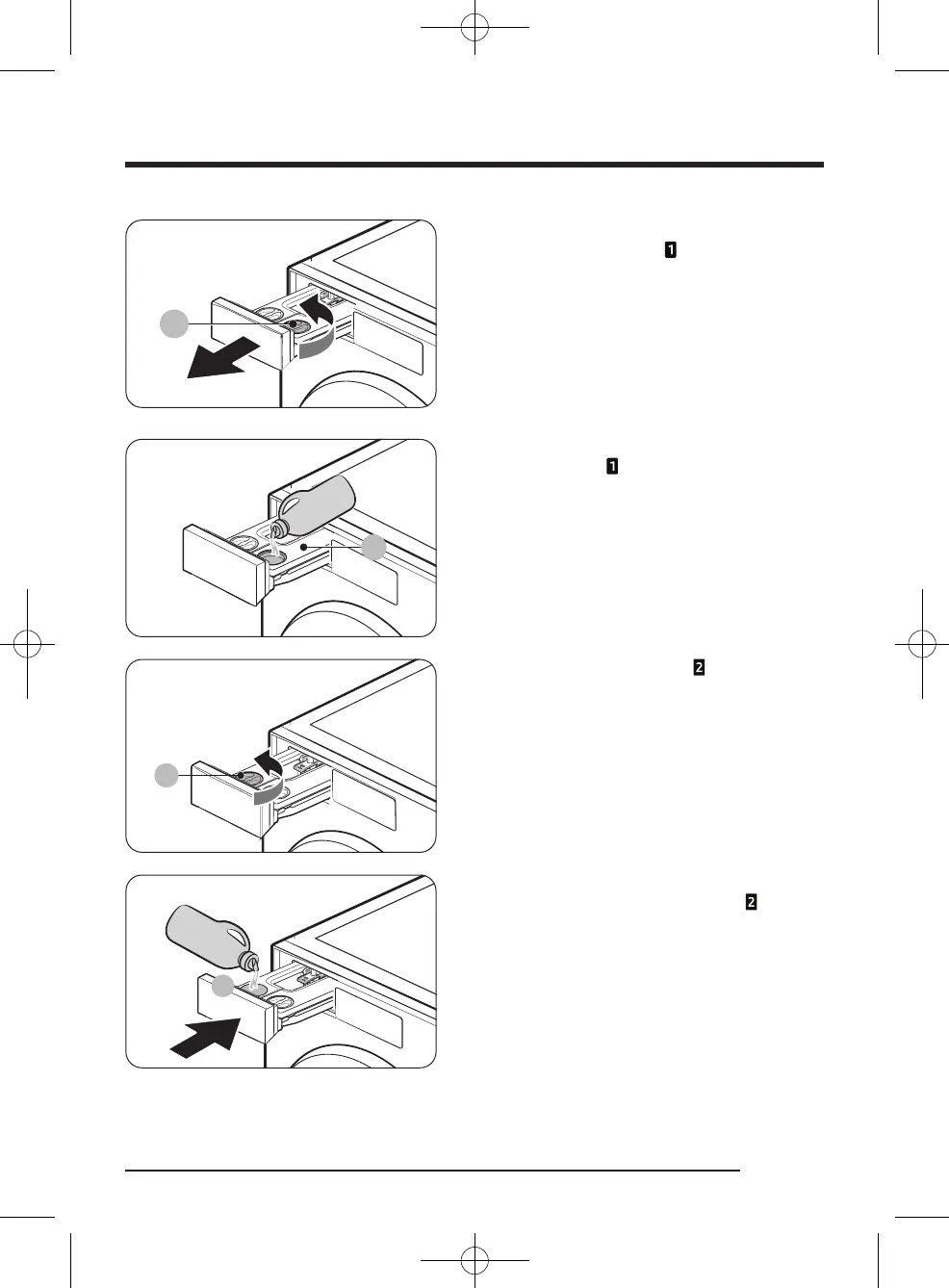 1

1

2

2