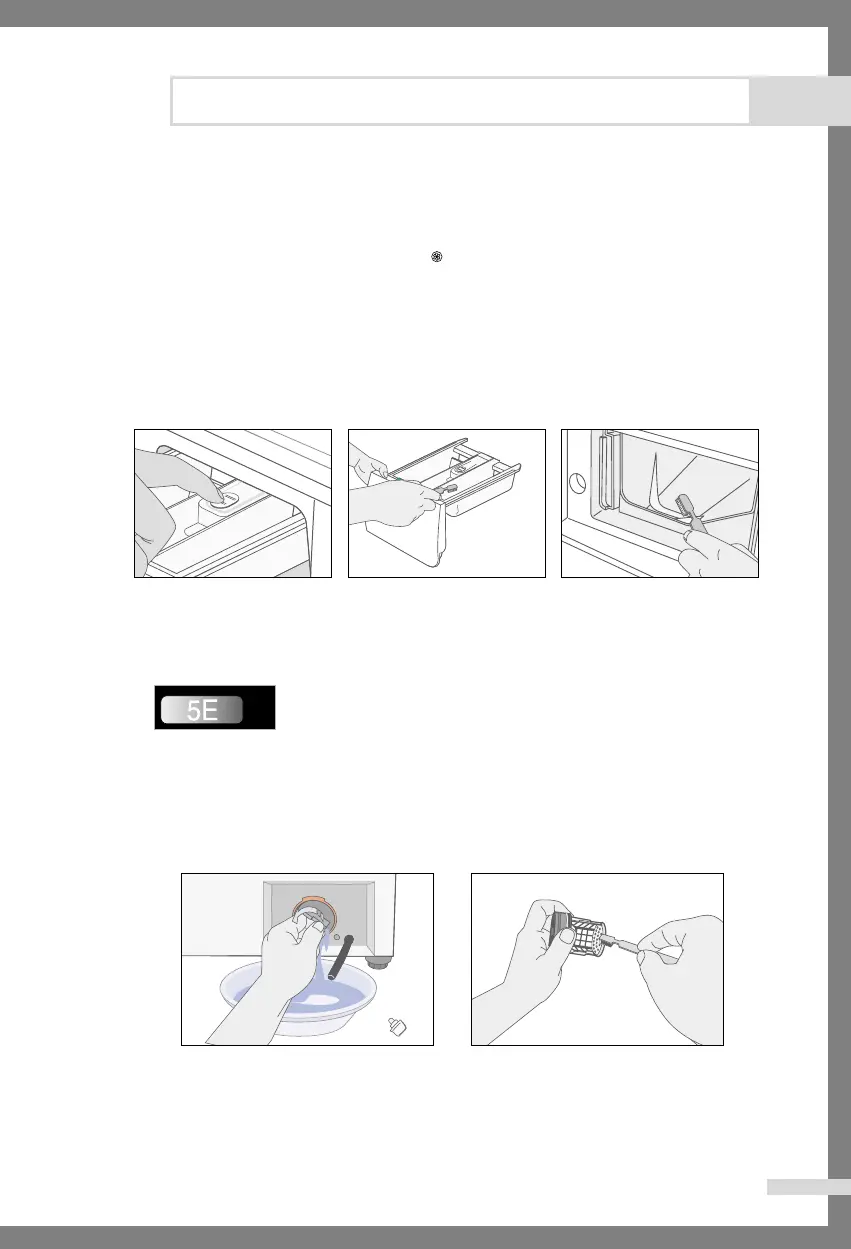 5E