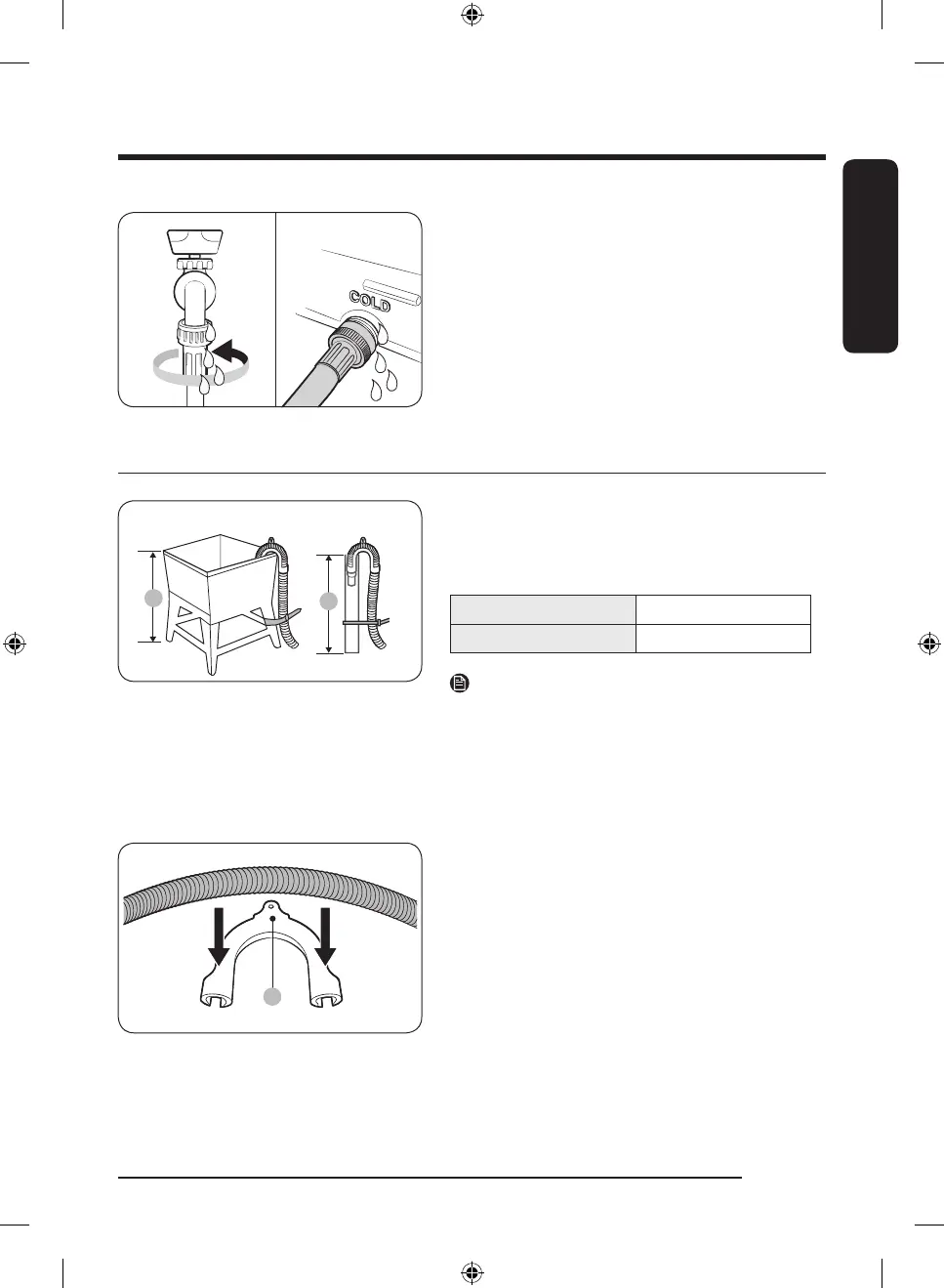 COLD