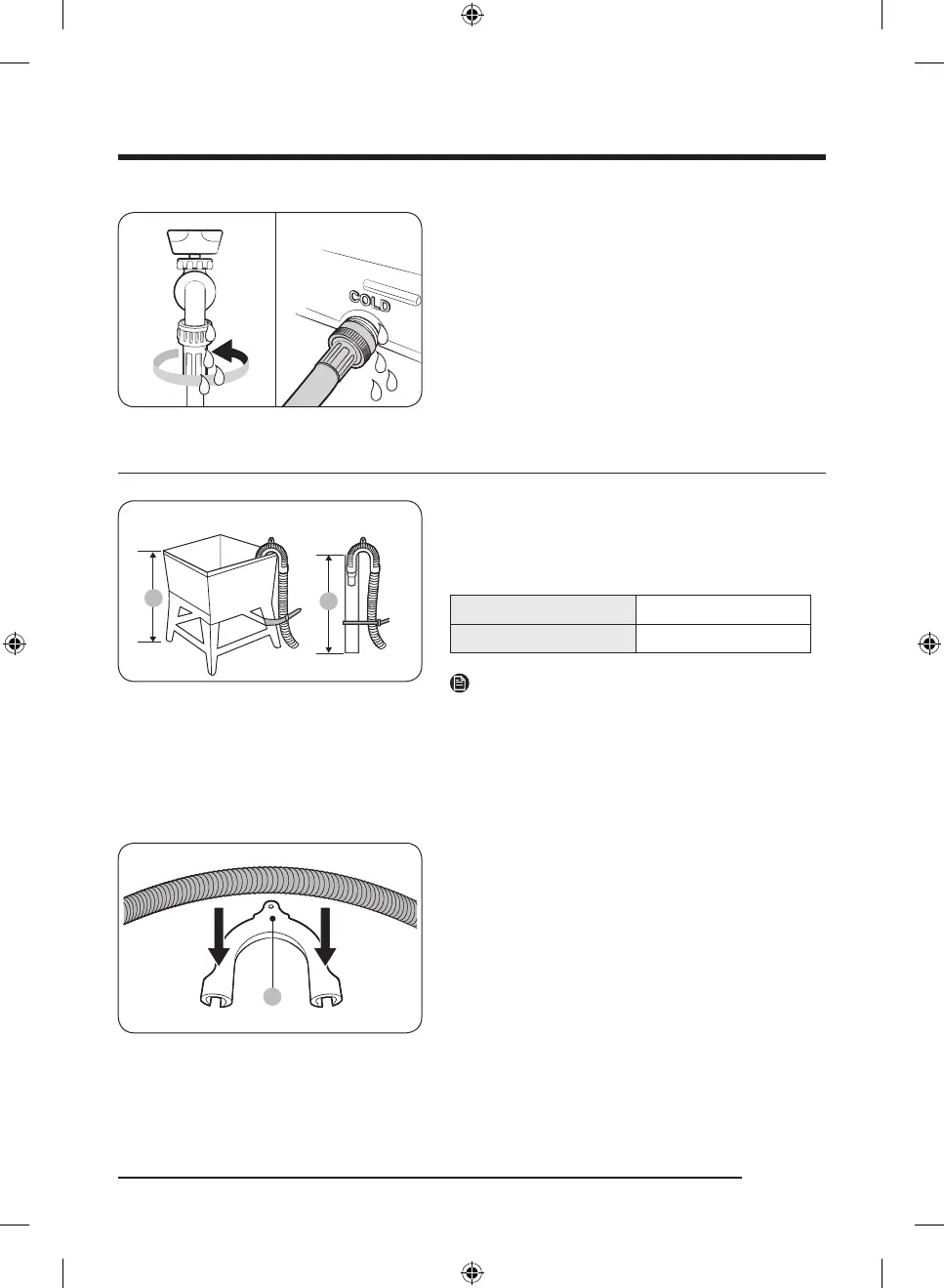 COLD