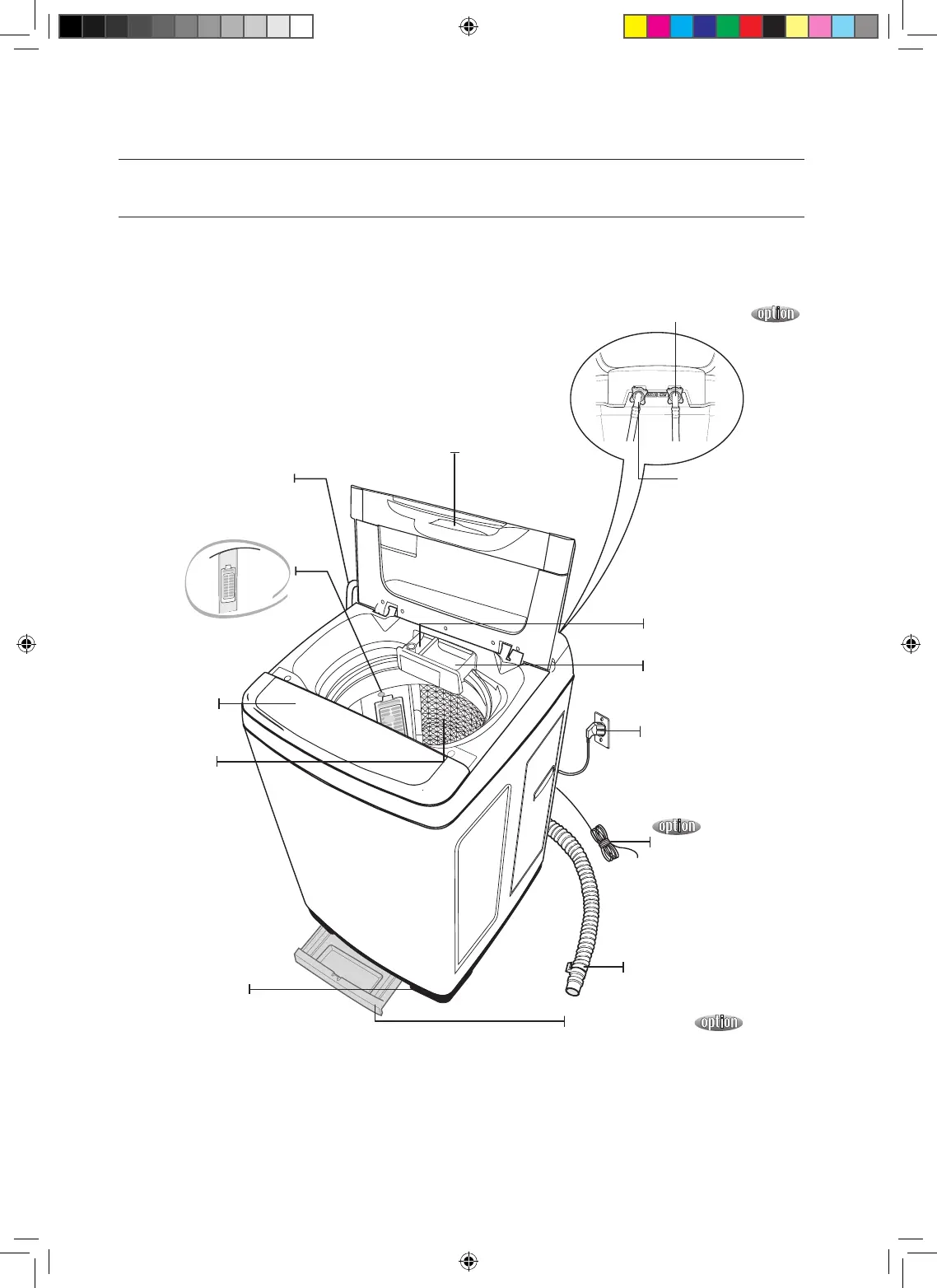 option

option

option