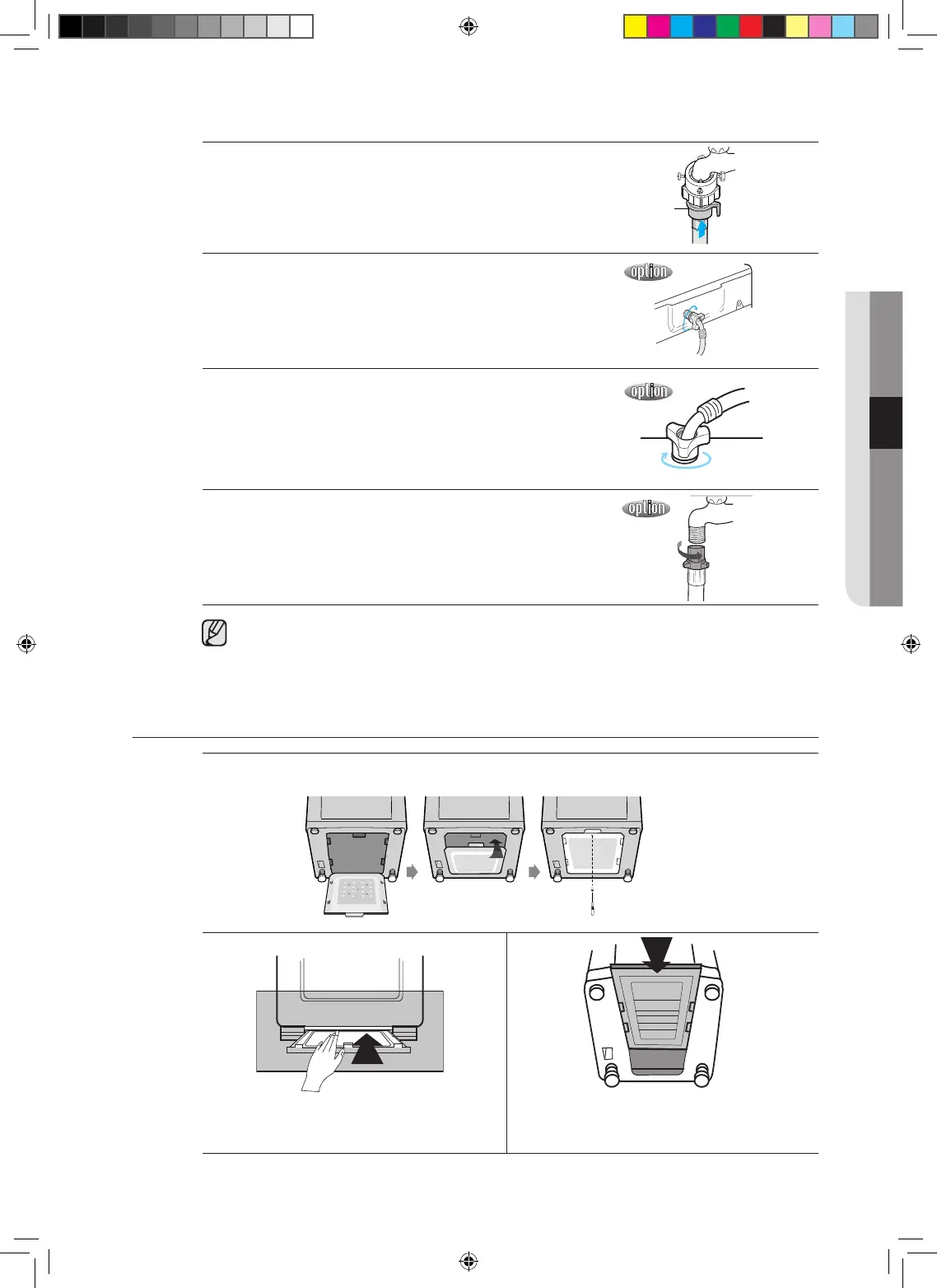 option

option

option