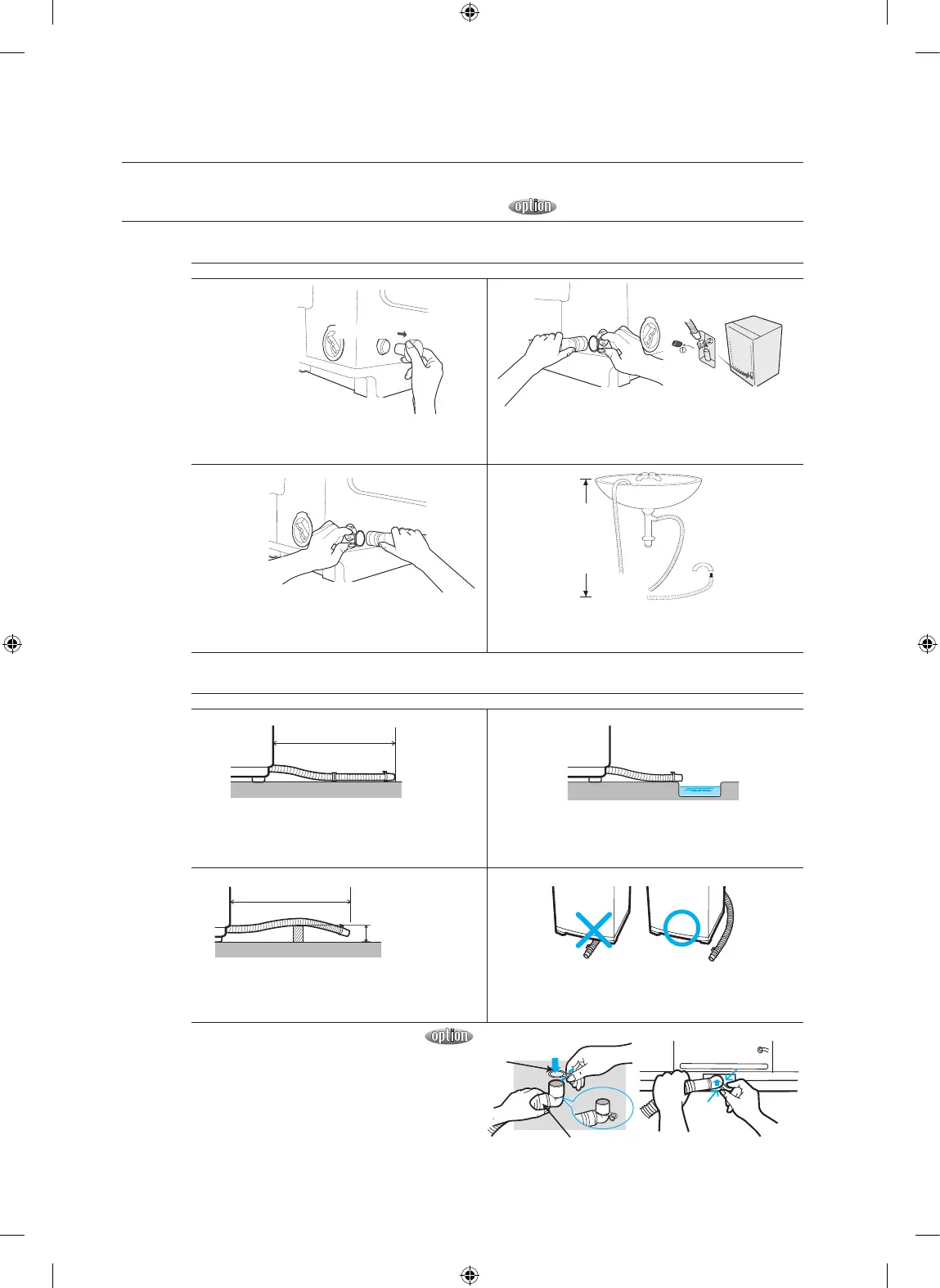 option

①

option