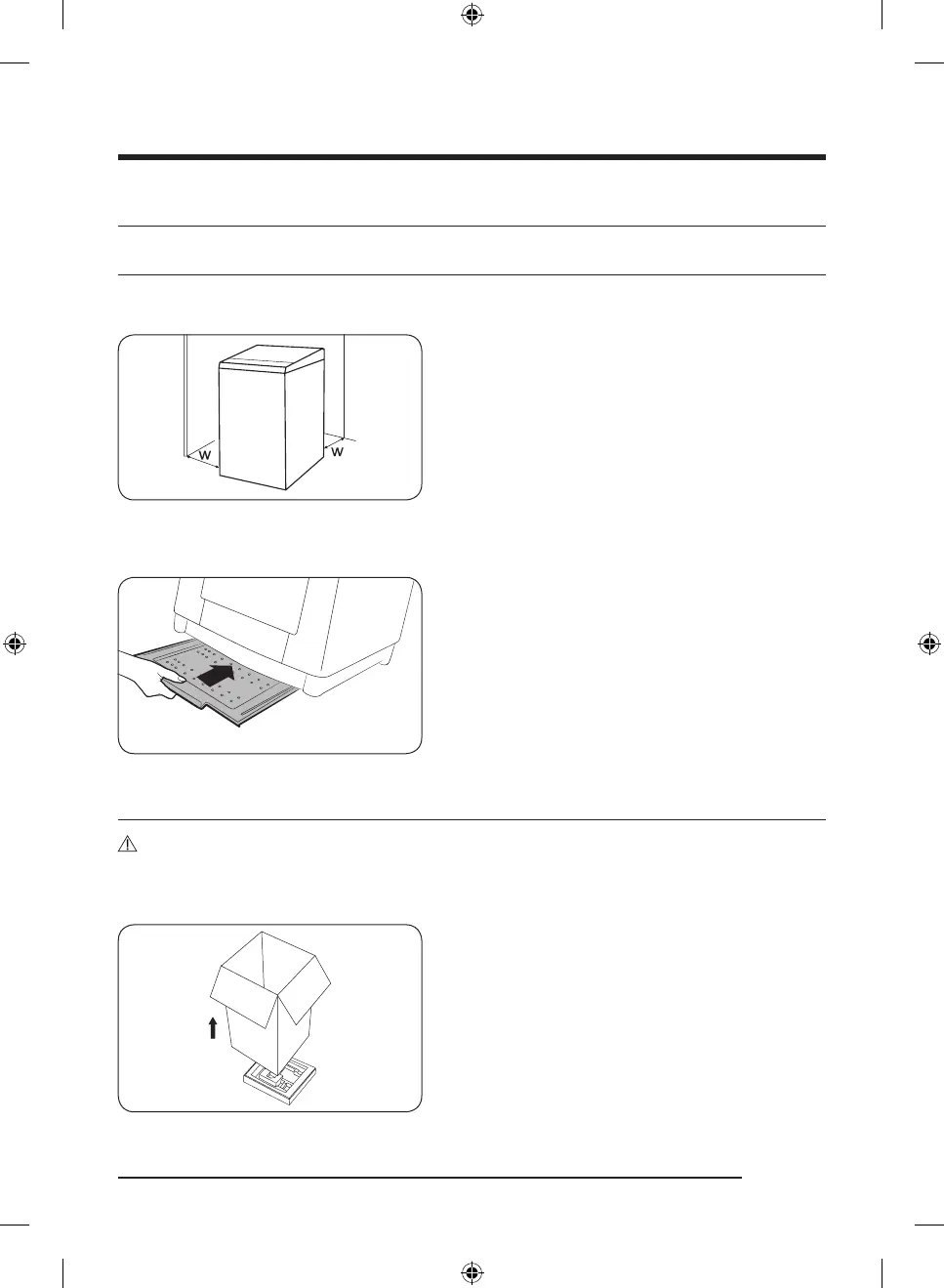 W
W