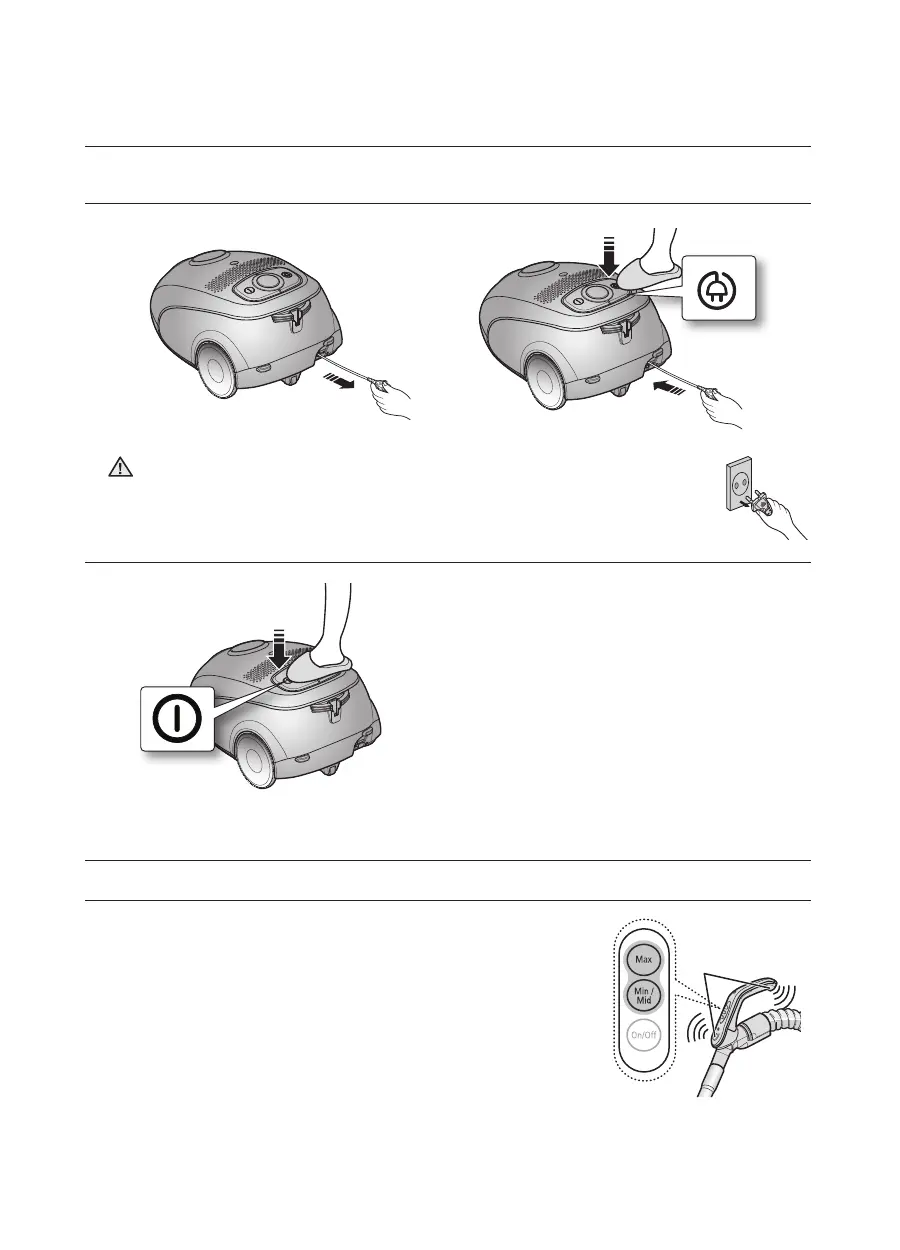 Max

Min / Mid

On/Off