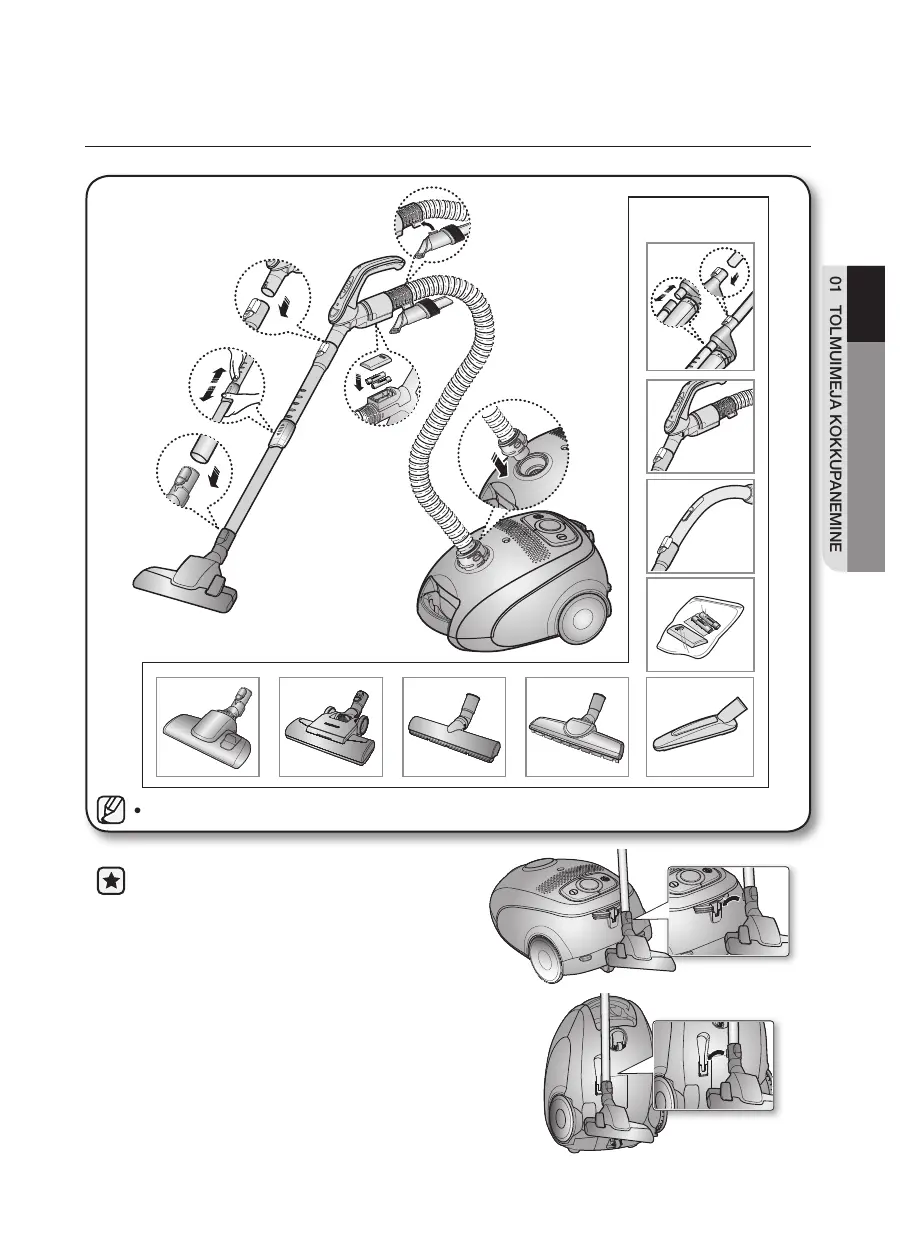 01 TOLMUIMEJA KOKKUPANEMINE