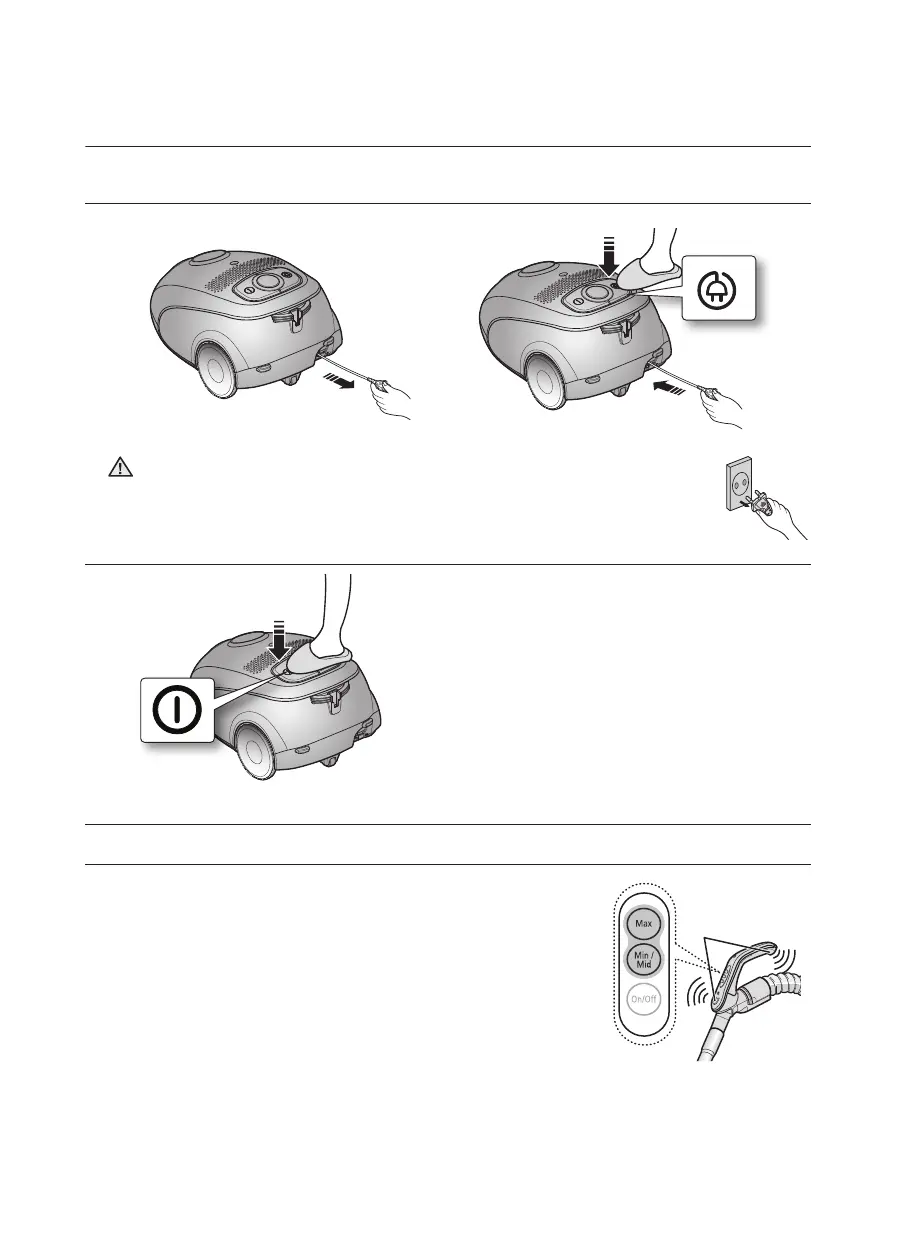 Max

Min / Mid

On/Off