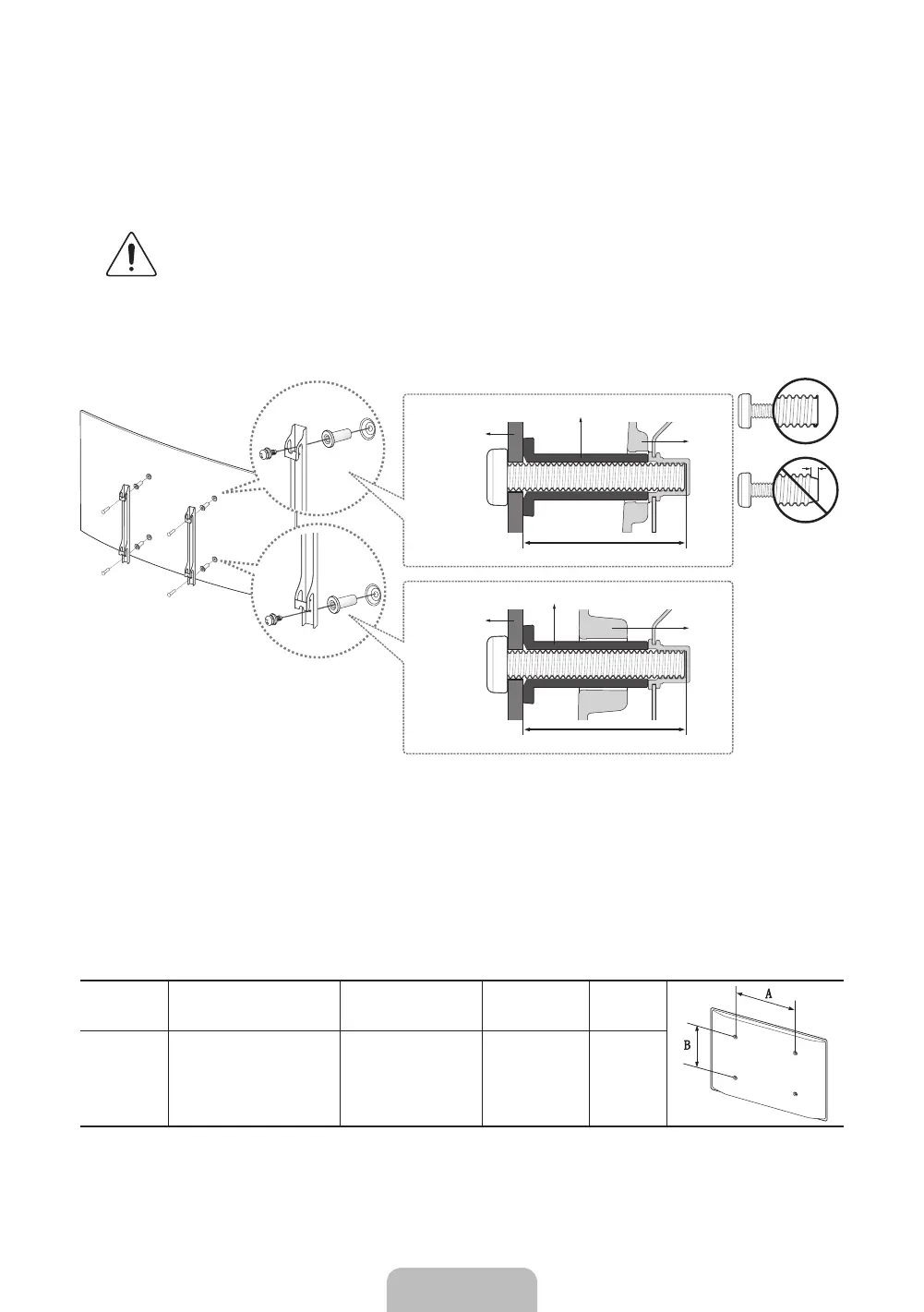 A

B